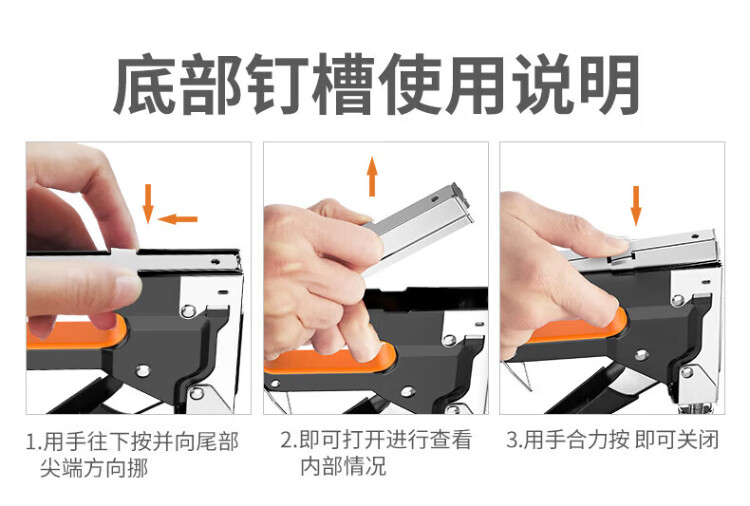 底部钉槽使用说明

1.用手往下按并向尾部尖端方向挪

2.即可打开进行查看内部情况

3.用手合力按 即可关闭