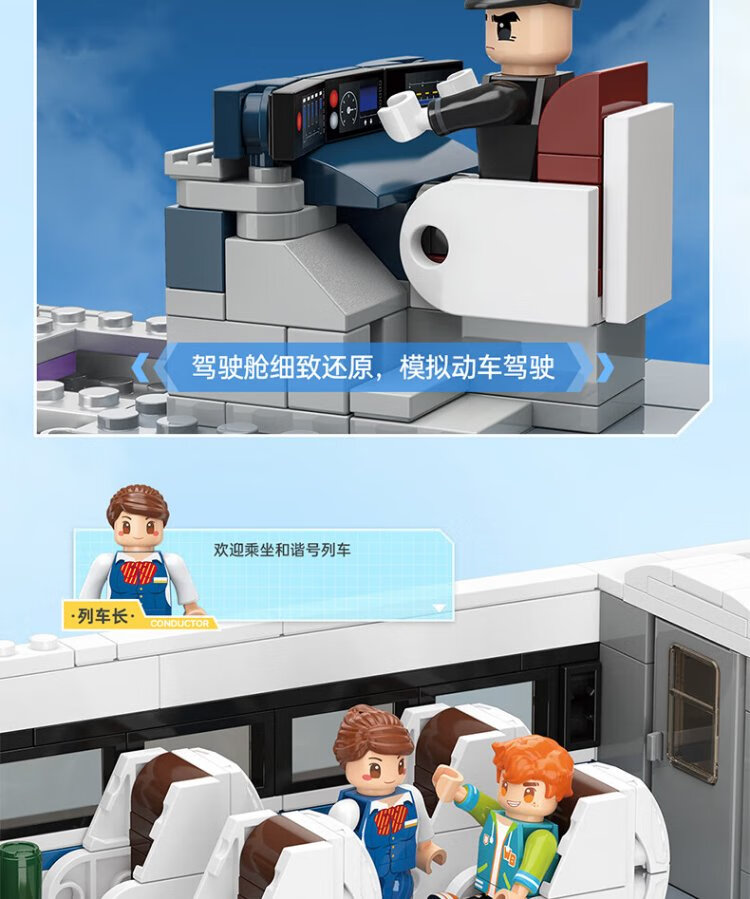 驾驶舱细致还原，模拟动车驾驶

欢迎乘坐和谐号列车

·列车长·
CONDUCTOR