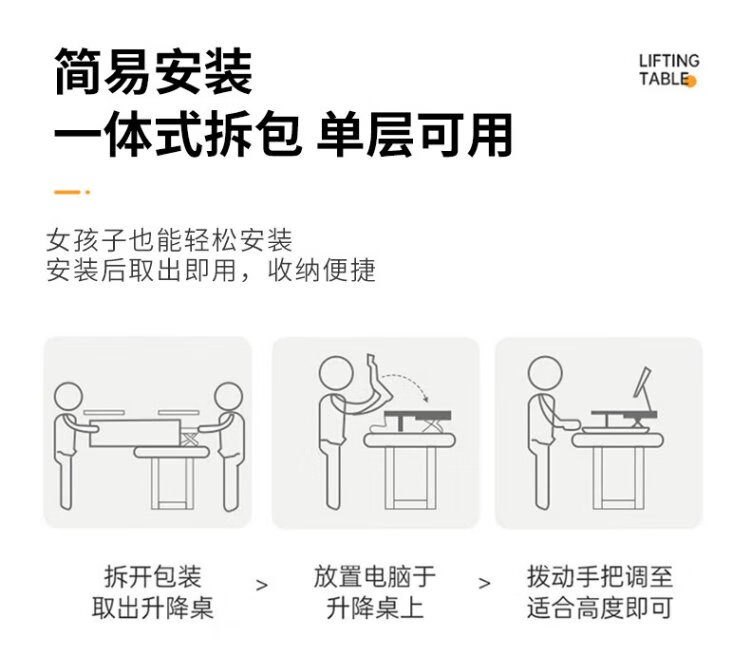 简易安装
一体式拆包 单层可用

LIFTING
TABLE

女孩子也能轻松安装
安装后取出即用，收纳便捷

拆开包装
取出升降桌

>

放置电脑于
升降桌上

>

拨动手把调至
适合高度即可