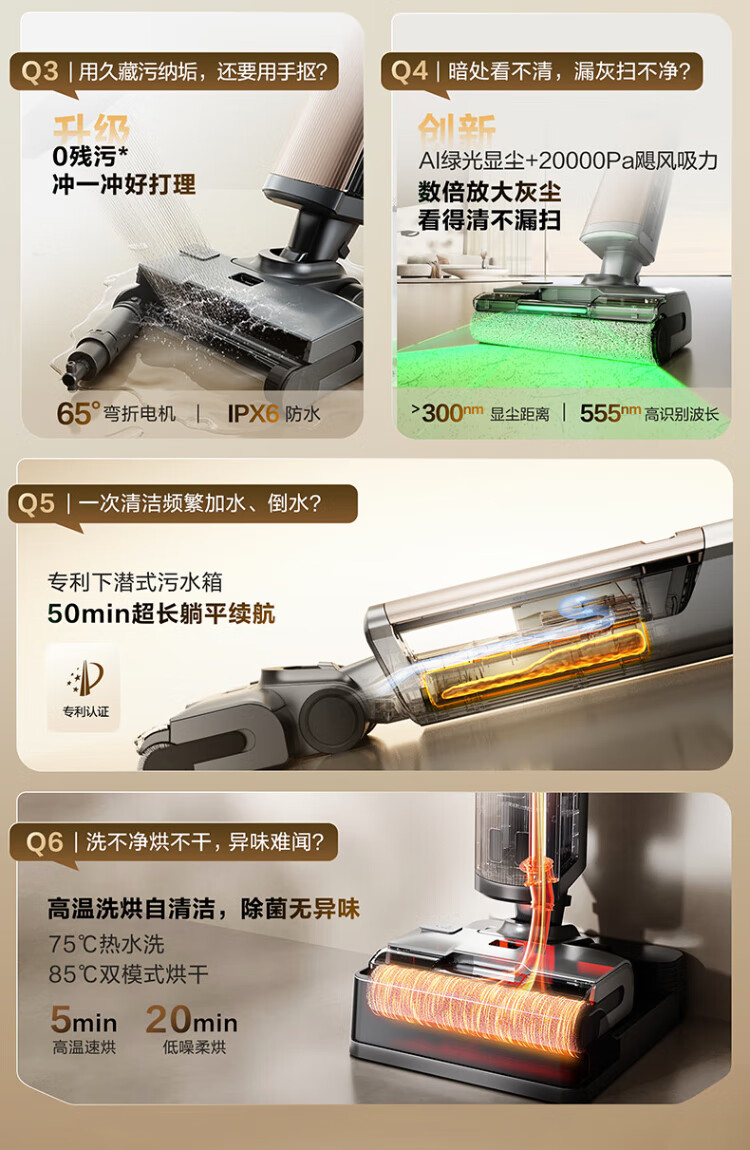 Q3 | 用久藏污纳垢，还要用手抠?

升级
0残污*
冲一冲好打理

65° 弯折电机 | IPX6 防水

Q4 | 暗处看不清，漏灰扫不净?

创新
AI绿光显尘+20000Pa飓风吸力
数倍放大灰尘
看得清不漏扫

>300nm 显尘距离 | 555nm 高识别波长

Q5 | 一次清洁频繁加水、倒水?

专利下潜式污水箱
50min超长躺平续航

专利认证

Q6 | 洗不净烘不干，异味难闻?

高温洗烘自清洁，除菌无异味
75℃热水洗
85℃双模式烘干

5min 高温速烘
20min 低噪柔烘