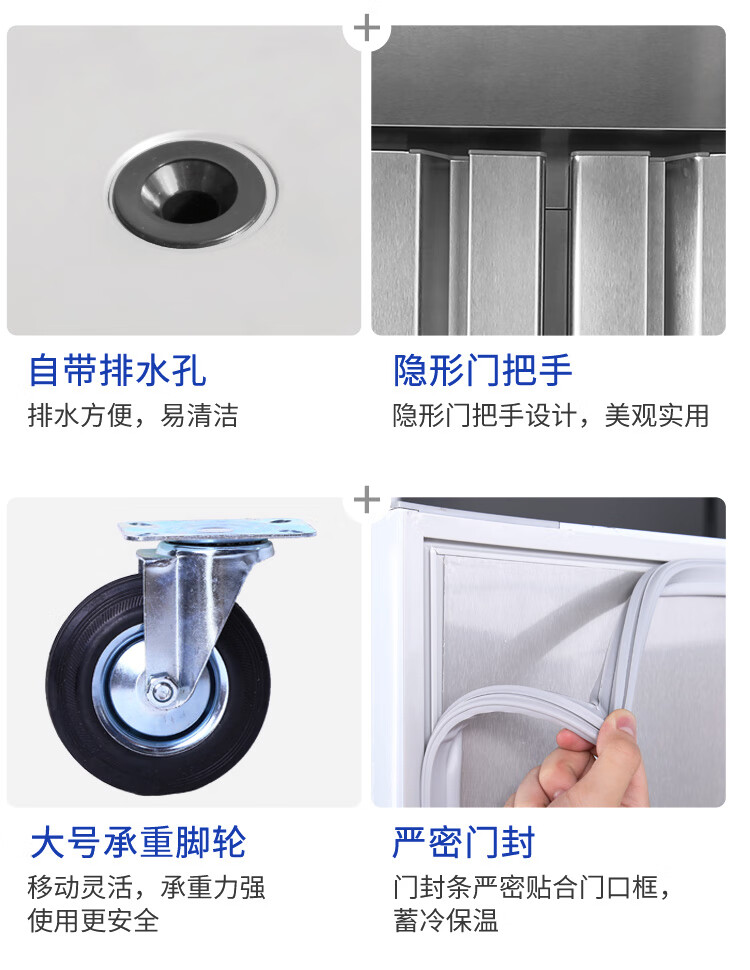 自带排水孔
排水方便，易清洁

隐形门把手
隐形门把手设计，美观实用

大号承重脚轮
移动灵活，承重力强
使用更安全

严密门封
门封条严密贴合门口框，
蓄冷保温