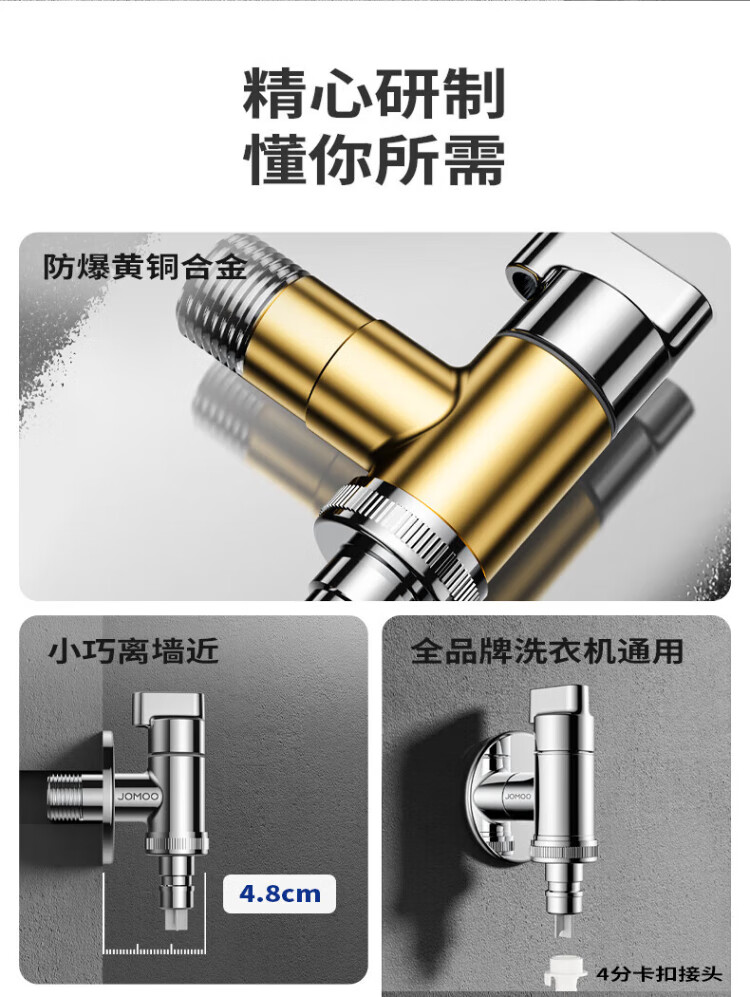 精心研制
懂你所需

防爆黄铜合金

小巧离墙近

JOMOO

4.8cm

全品牌洗衣机通用

JOMOO

4分卡扣接头