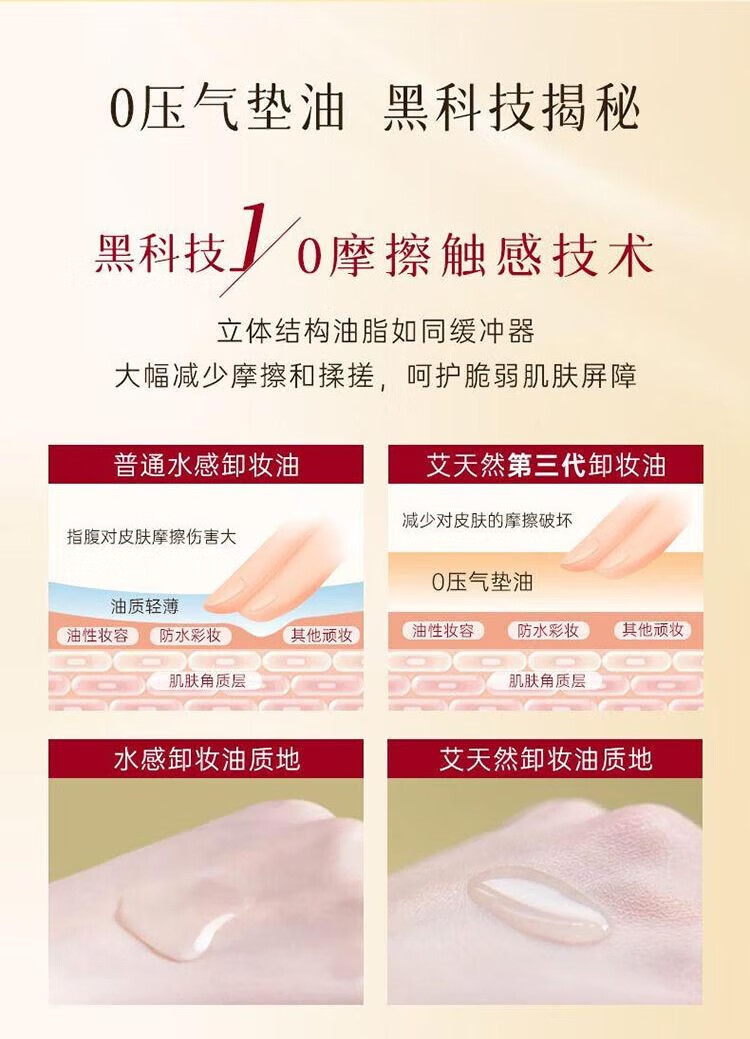 0压气垫油 黑科技揭秘

黑科技1/0摩擦触感技术

立体结构油脂如同缓冲器
大幅减少摩擦和揉搓，呵护脆弱肌肤屏障

普通水感卸妆油

指腹对皮肤摩擦伤害大

油质轻薄

油性妆容 防水彩妆 其他顽妆

肌肤角质层

艾天然第三代卸妆油

减少对皮肤的摩擦破坏

0压气垫油

油性妆容 防水彩妆 其他顽妆

肌肤角质层

水感卸妆油质地

艾天然卸妆油质地