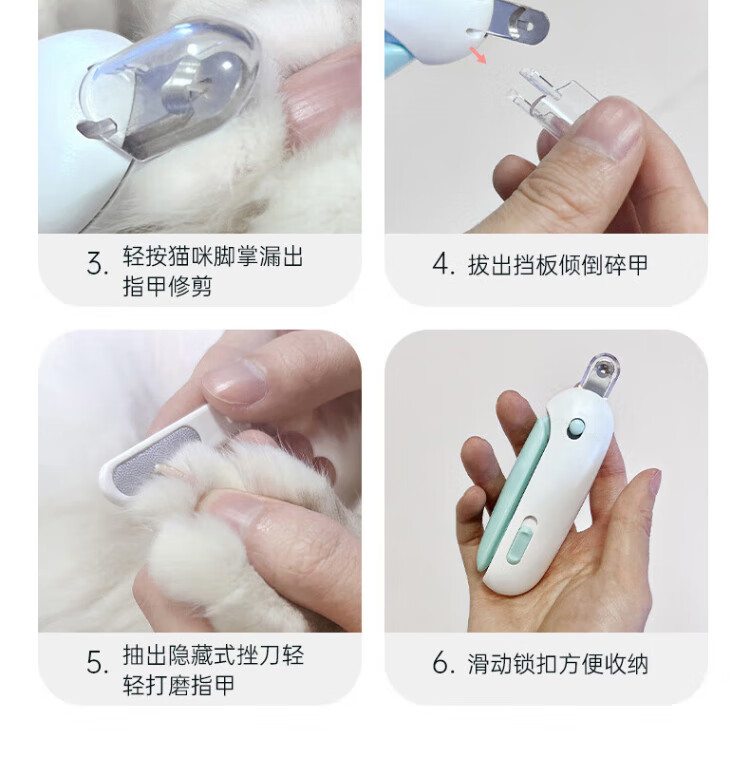 3. 轻按猫咪脚掌漏出指甲修剪

4. 拔出挡板倾倒碎甲

5. 抽出隐藏式挫刀轻轻打磨指甲

6. 滑动锁扣方便收纳