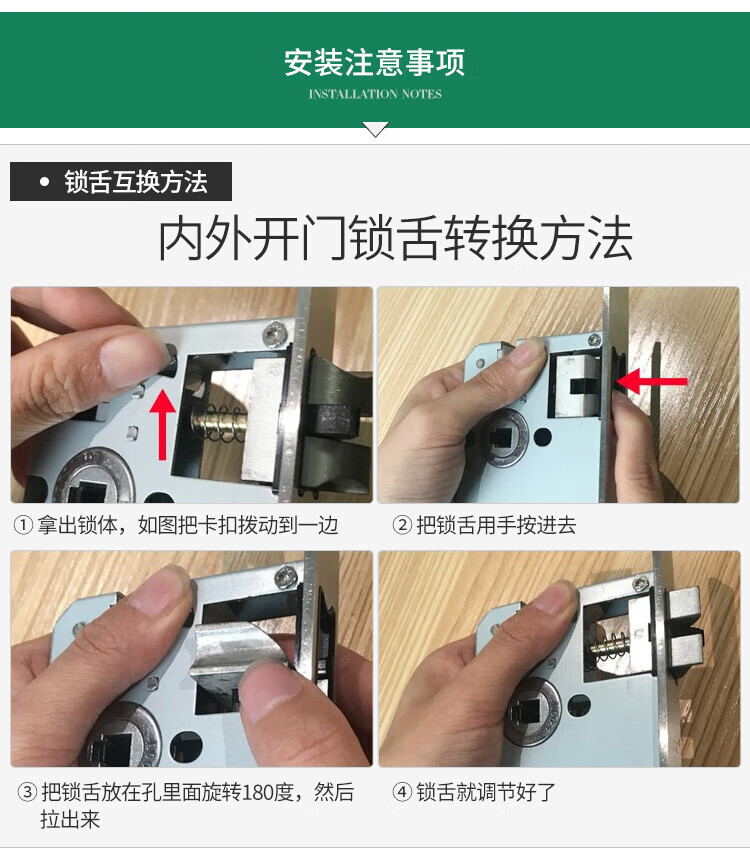 安装注意事项
INSTALLATION NOTES

• 锁舌互换方法

内外开门锁舌转换方法

① 拿出锁体，如图把卡扣拨动到一边

② 把锁舌用手按进去

③ 把锁舌放在孔里面旋转180度，然后拉出来

④ 锁舌就调节好了