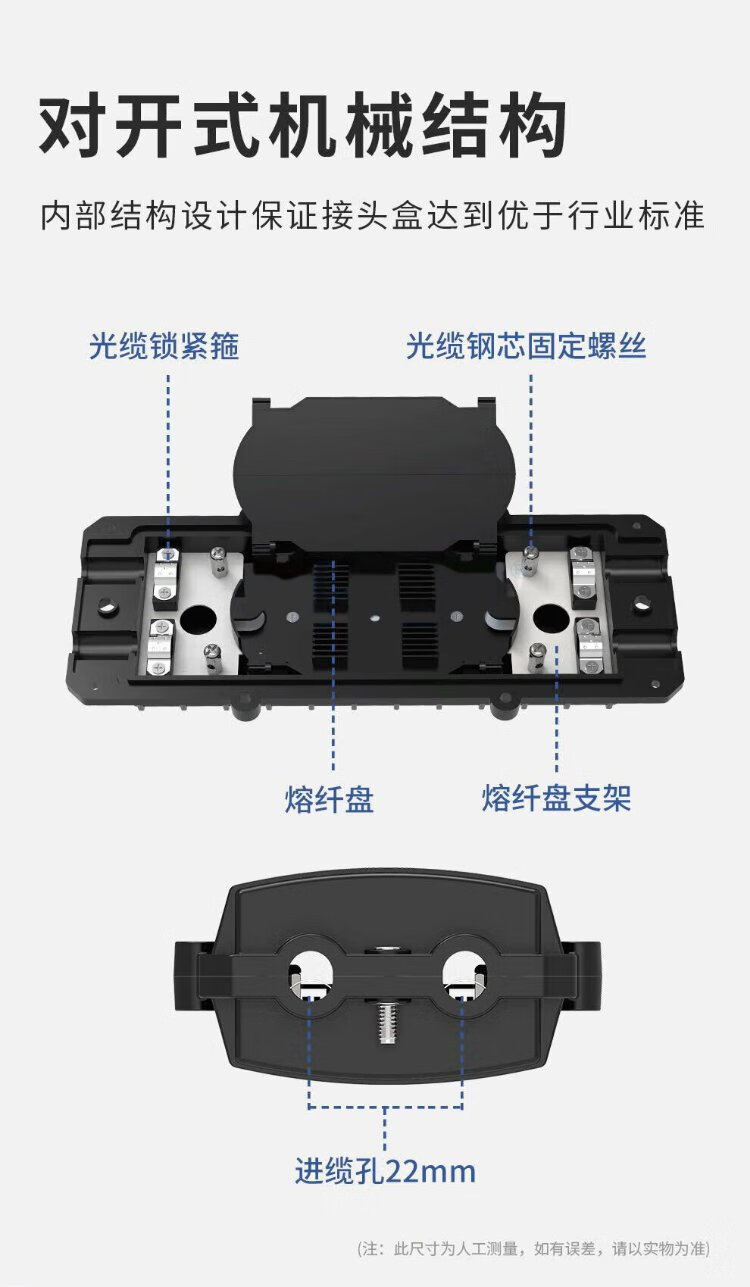 对开式机械结构

内部结构设计保证接头盒达到优于行业标准

光缆锁紧箍

光缆钢芯固定螺丝

熔纤盘

熔纤盘支架

进缆孔22mm

(注：此尺寸为人工测量，如有误差，请以实物为准)