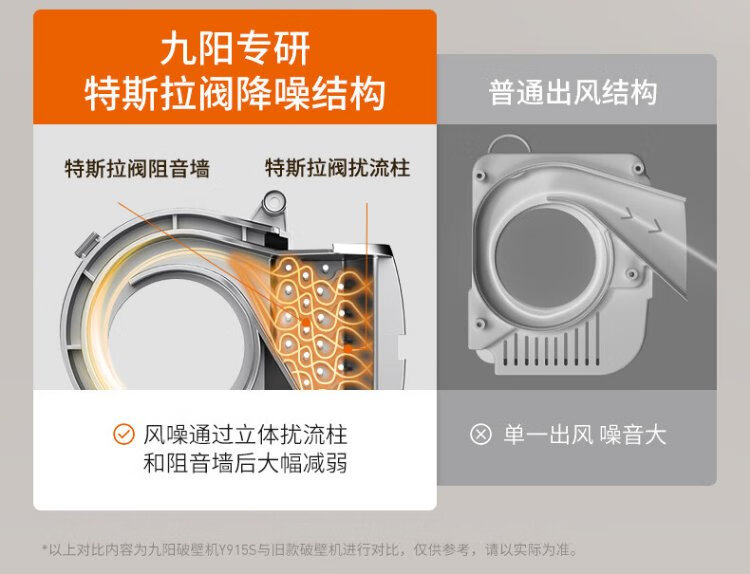 九阳专研
特斯拉阀降噪结构

特斯拉阀阻音墙
特斯拉阀扰流柱

风噪通过立体扰流柱和阻音墙后大幅减弱

普通出风结构

单一出风 噪音大

*以上对比内容为九阳破壁机Y915S与旧款破壁机进行对比，仅供参考，请以实际为准。