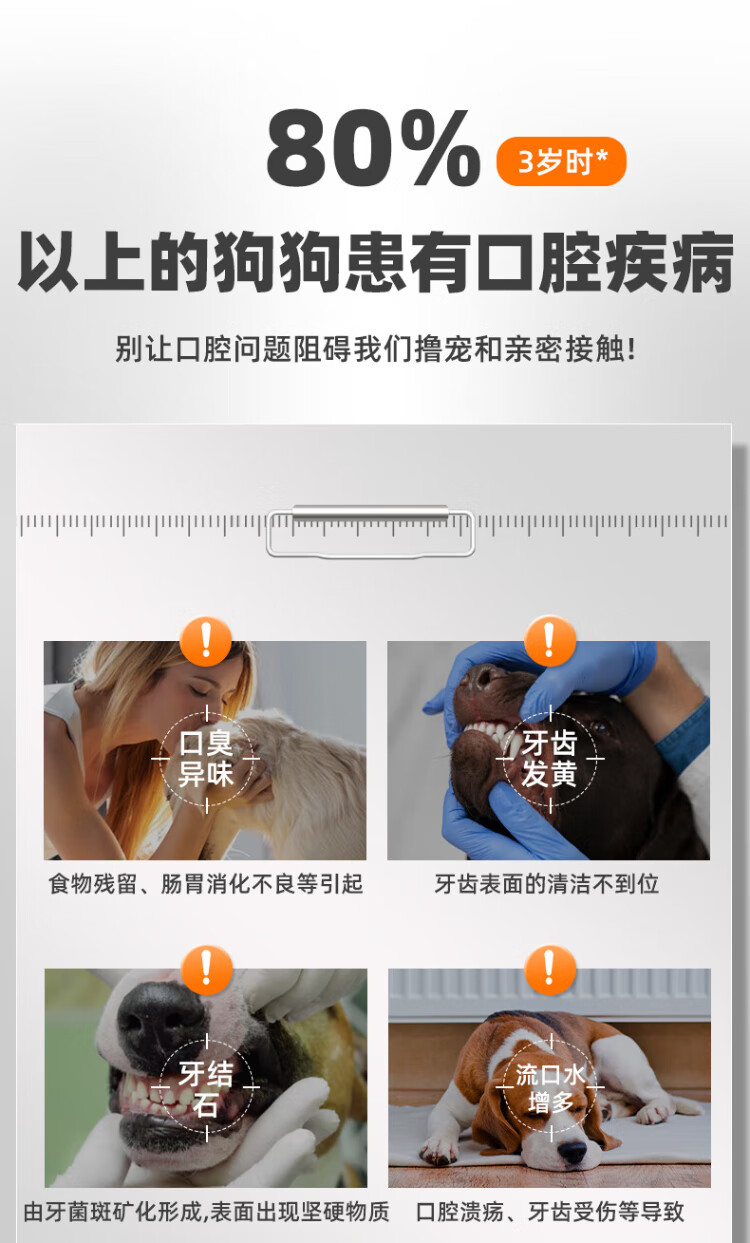 80% 3岁时*

以上的狗狗患有口腔疾病

别让口腔问题阻碍我们撸宠和亲密接触!

!

口臭异味

食物残留、肠胃消化不良等引起

!

牙齿发黄

牙齿表面的清洁不到位

!

牙结石

由牙菌斑矿化形成,表面出现坚硬物质

!

流口水增多

口腔溃疡、牙齿受伤等导致