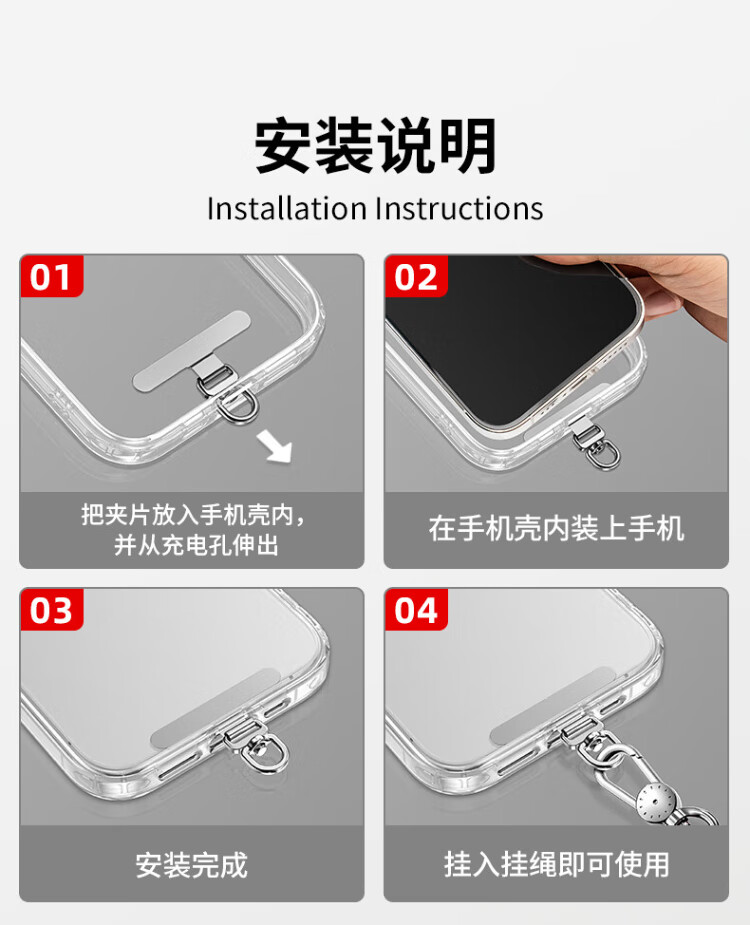 安装说明
Installation Instructions

01
把夹片放入手机壳内，并从充电孔伸出

02
在手机壳内装上手机

03
安装完成

04
挂入挂绳即可使用