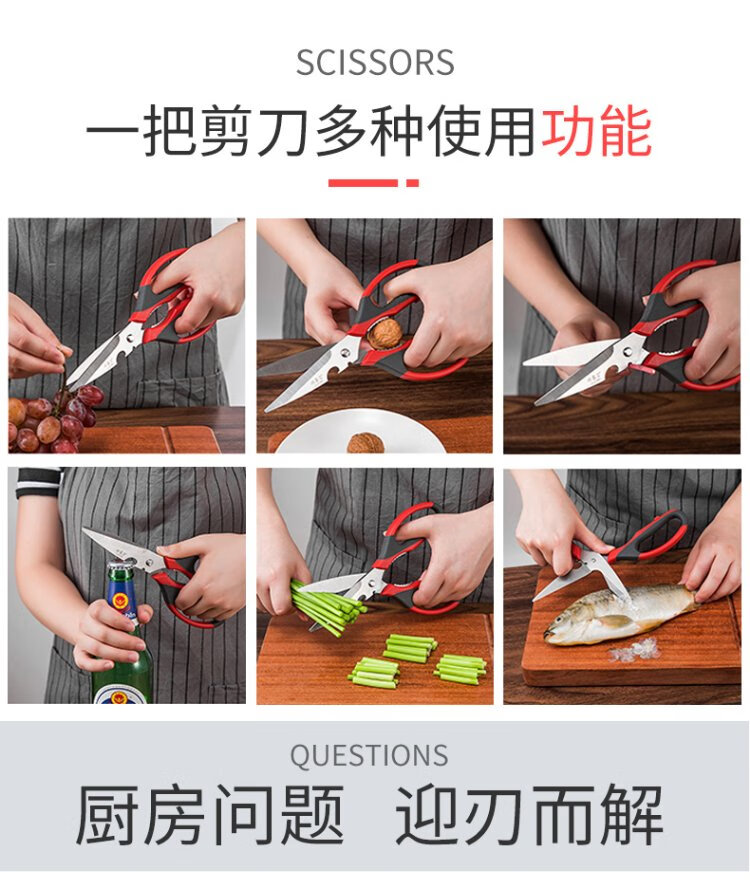 SCISSORS

一把剪刀多种使用功能

QUESTIONS

厨房问题 迎刃而解