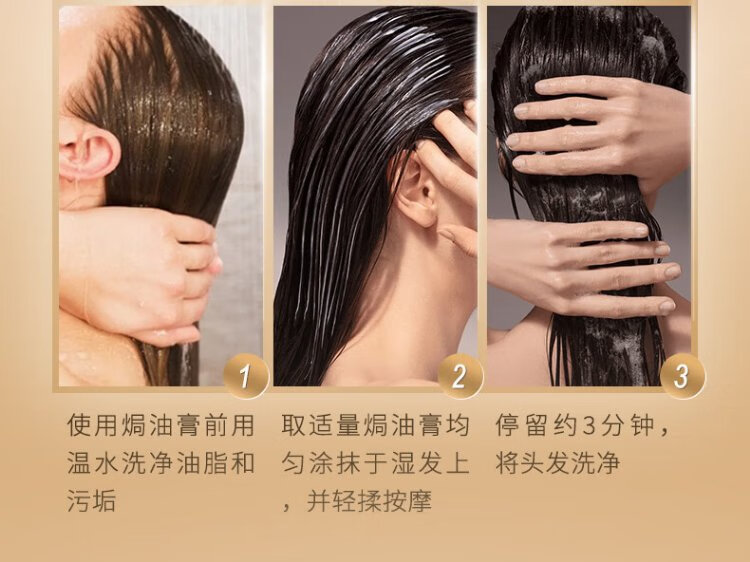 1

使用焗油膏前用温水洗净油脂和污垢

2

取适量焗油膏均匀涂抹于湿发上，并轻揉按摩

3

停留约3分钟，将头发洗净