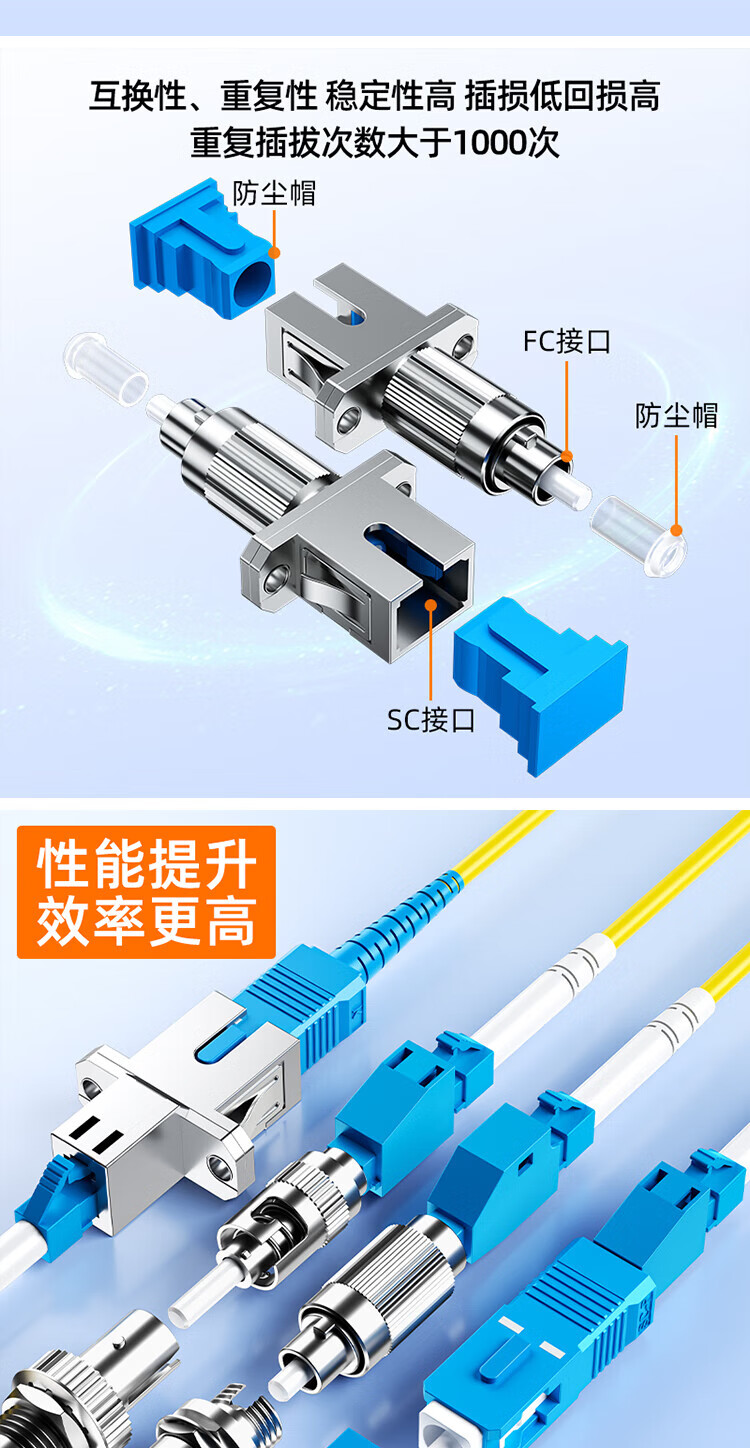 互换性、重复性 稳定性高 插损低回损高
重复插拔次数大于1000次

防尘帽

FC接口

防尘帽

SC接口

性能提升
效率更高