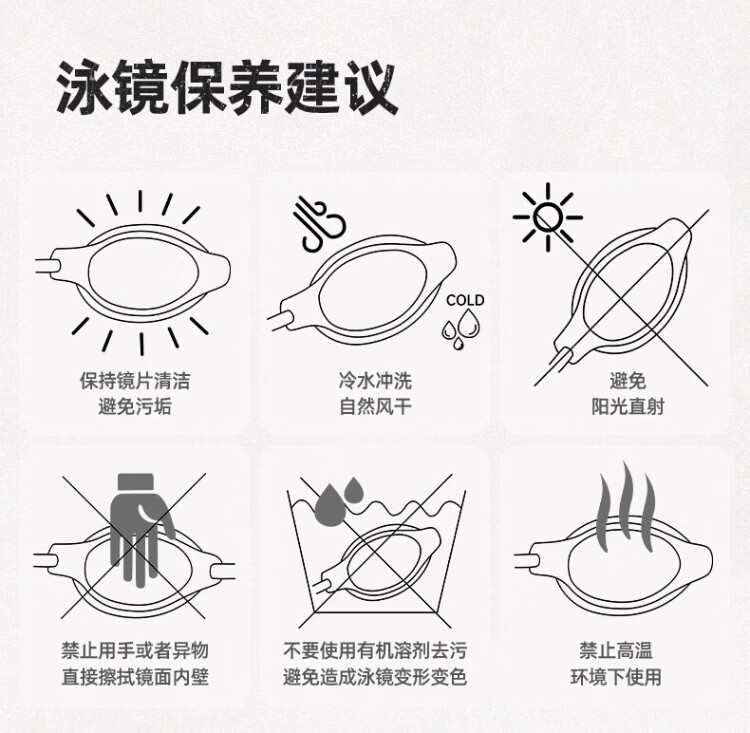 泳镜保养建议

保持镜片清洁
避免污垢

COLD

冷水冲洗
自然风干

避免
阳光直射

禁止用手或者异物
直接擦拭镜面内壁

不要使用有机溶剂去污
避免造成泳镜变形变色

禁止高温
环境下使用