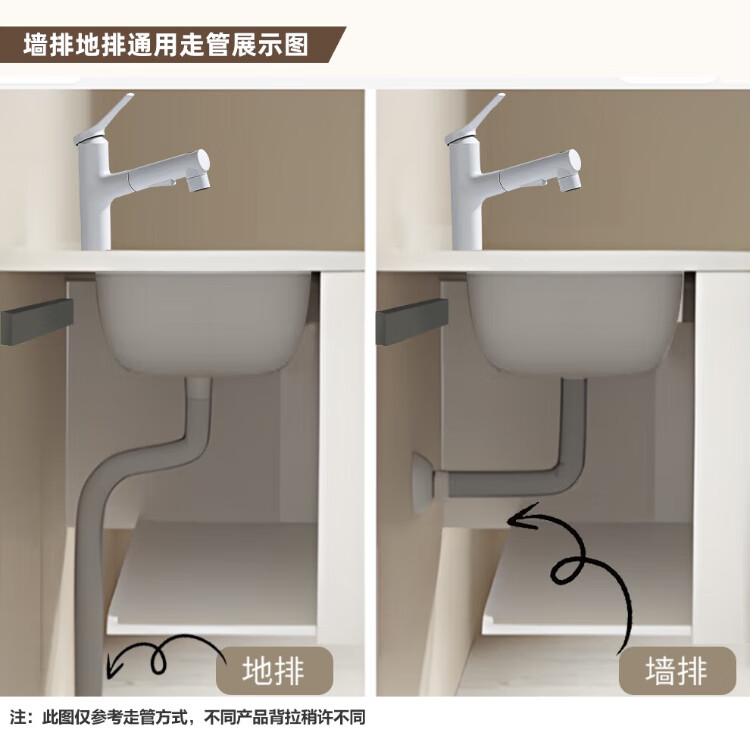 墙排地排通用走管展示图

地排

墙排

注：此图仅参考走管方式，不同产品背拉稍许不同