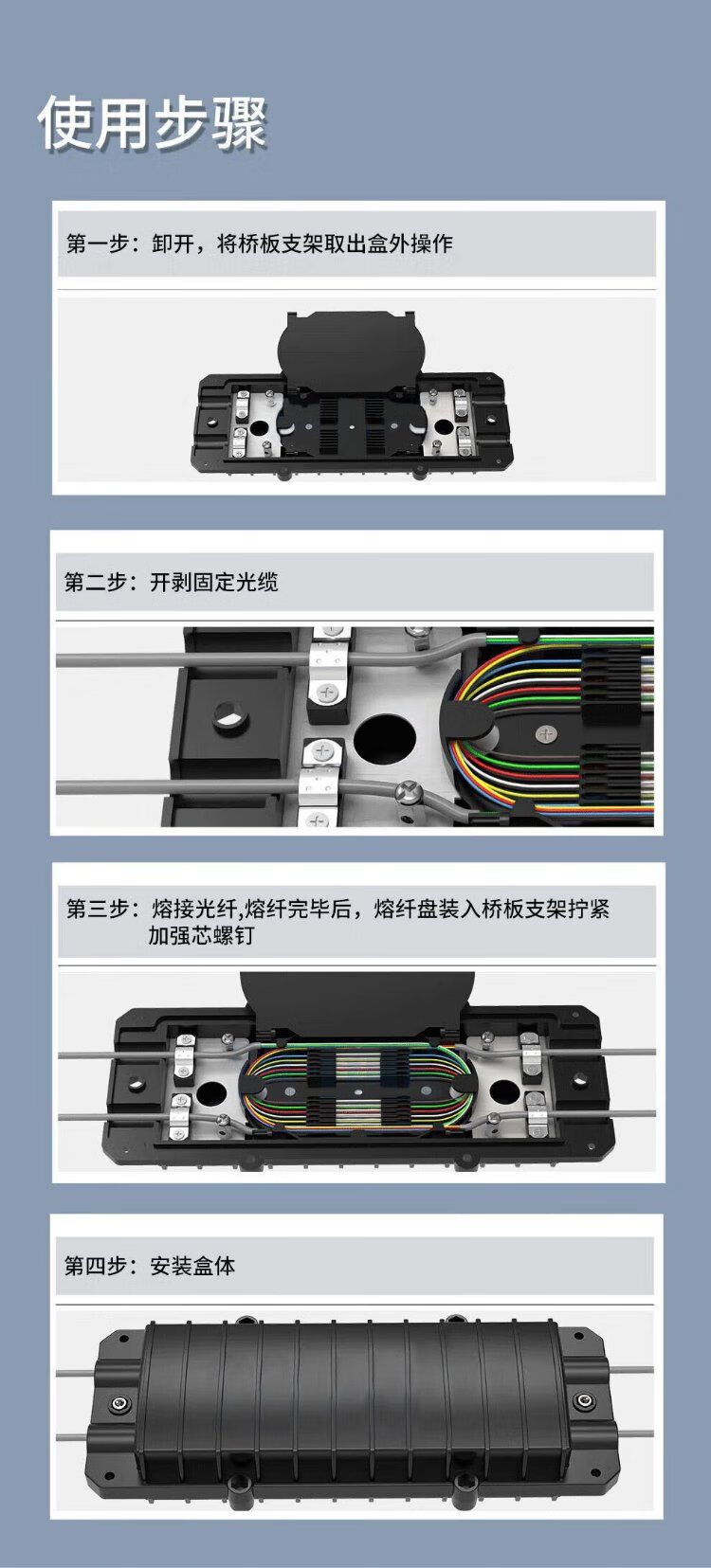 使用步骤

第一步：卸开，将桥板支架取出盒外操作

第二步：开剥固定光缆

第三步：熔接光纤,熔纤完毕后，熔纤盘装入桥板支架拧紧加强芯螺钉

第四步：安装盒体