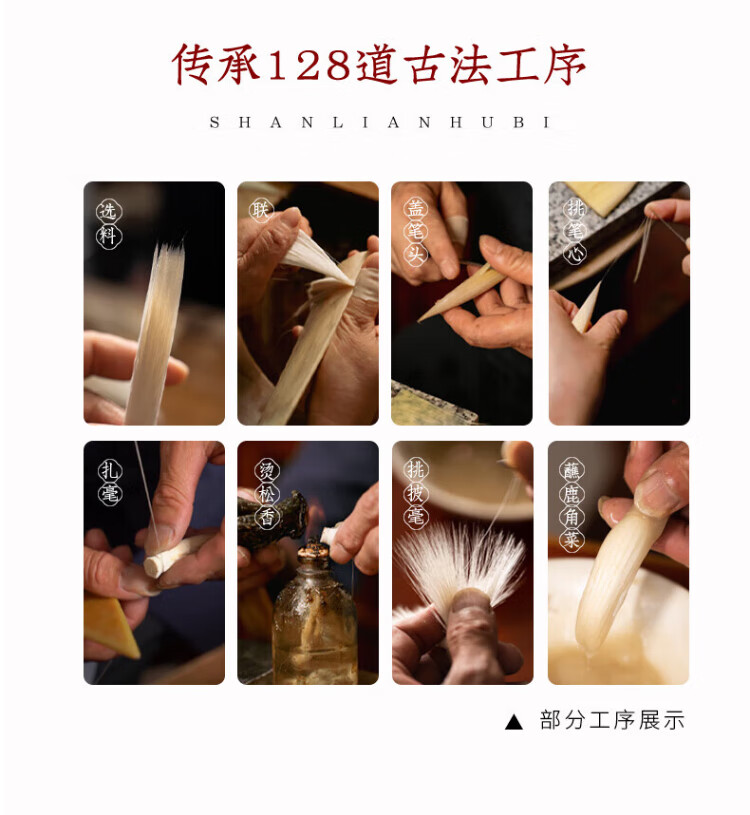 传承128道古法工序

SHANLIANHUBI

选料

联

盖笔头

挑笔心

扎毫

烫松香

挑披毫

蘸鹿角菜

▲ 部分工序展示