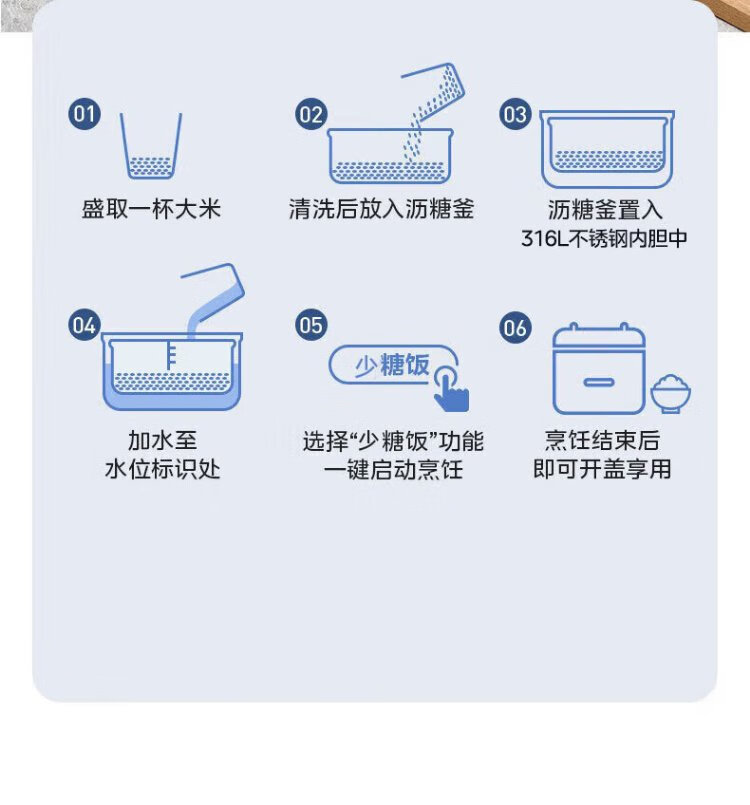 01
盛取一杯大米

02
清洗后放入沥糖釜

03
沥糖釜置入
316L不锈钢内胆中

04
加水至
水位标识处

05
少糖饭
选择“少糖饭”功能
一键启动烹饪

06
烹饪结束后
即可开盖享用