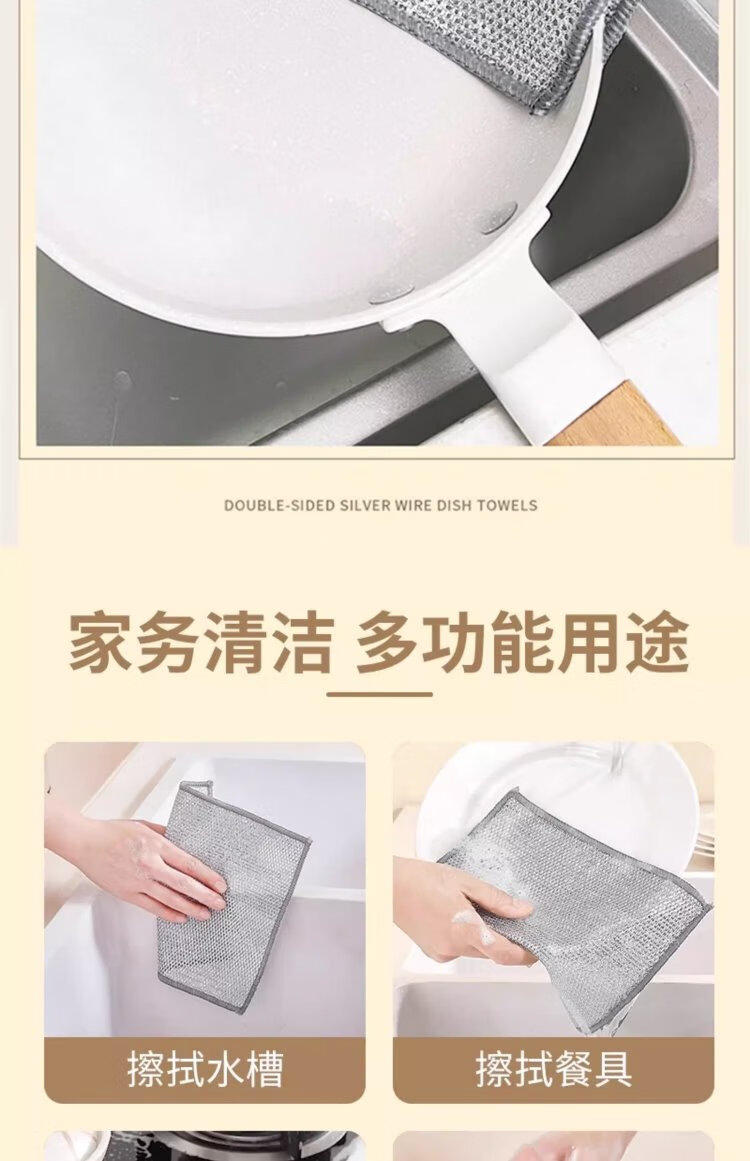 DOUBLE-SIDED SILVER WIRE DISH TOWELS

家务清洁 多功能用途

擦拭水槽

擦拭餐具