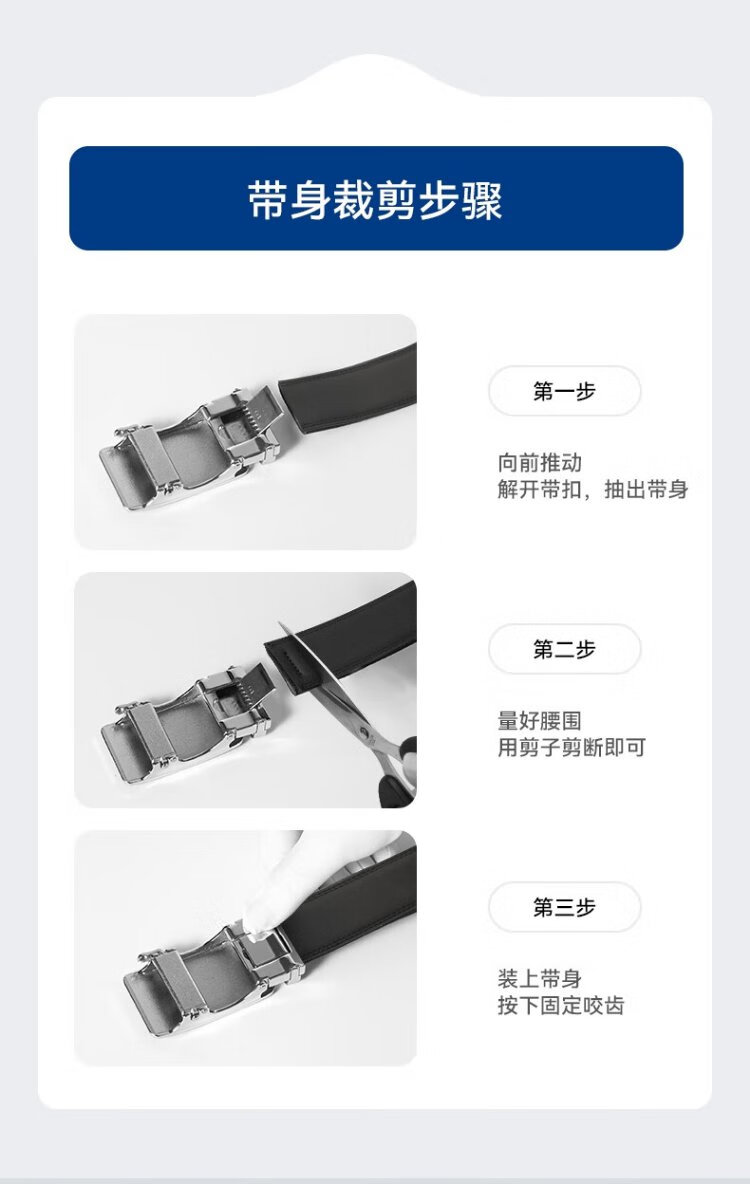 带身裁剪步骤

第一步

向前推动
解开带扣，抽出带身

第二步

量好腰围
用剪子剪断即可

第三步

装上带身
按下固定咬齿