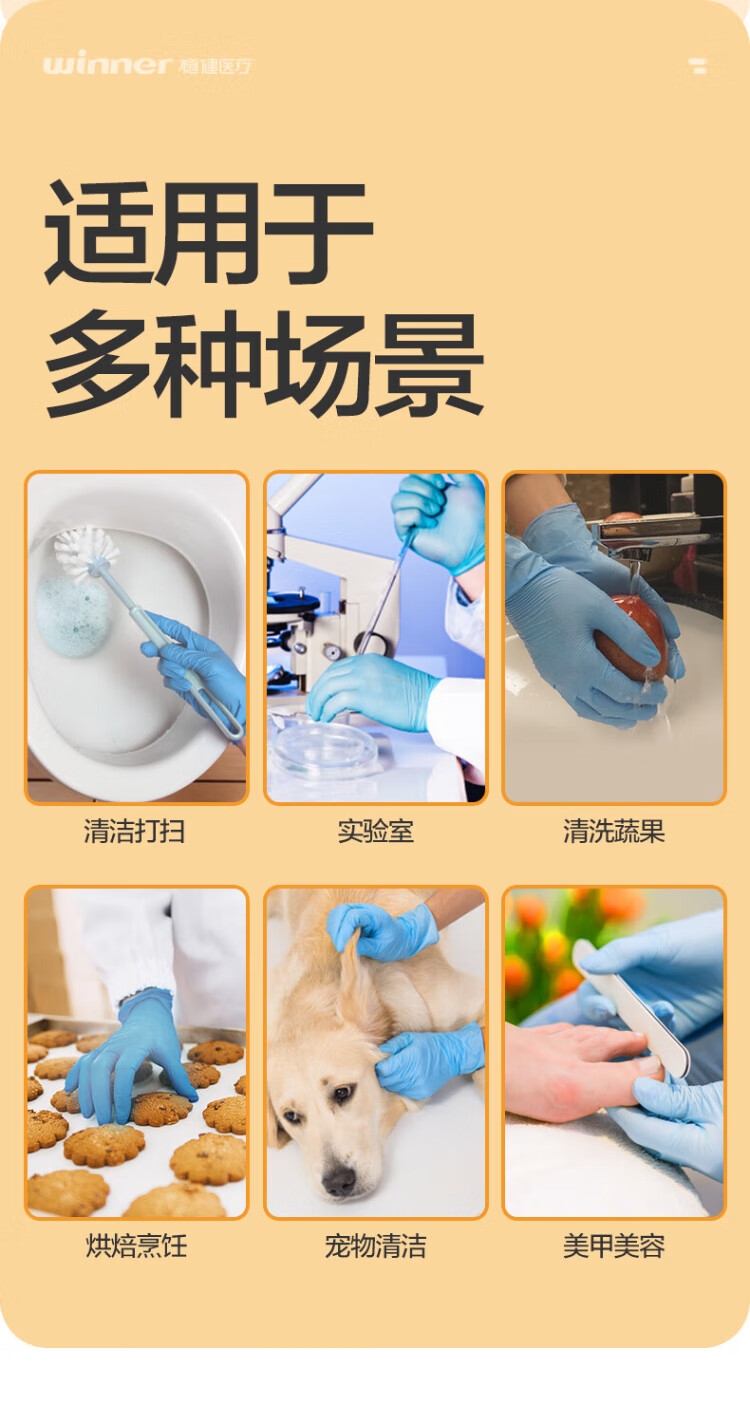 winner 稳健医疗

适用于
多种场景

清洁打扫

实验室

清洗蔬果

烘焙烹饪

宠物清洁

美甲美容