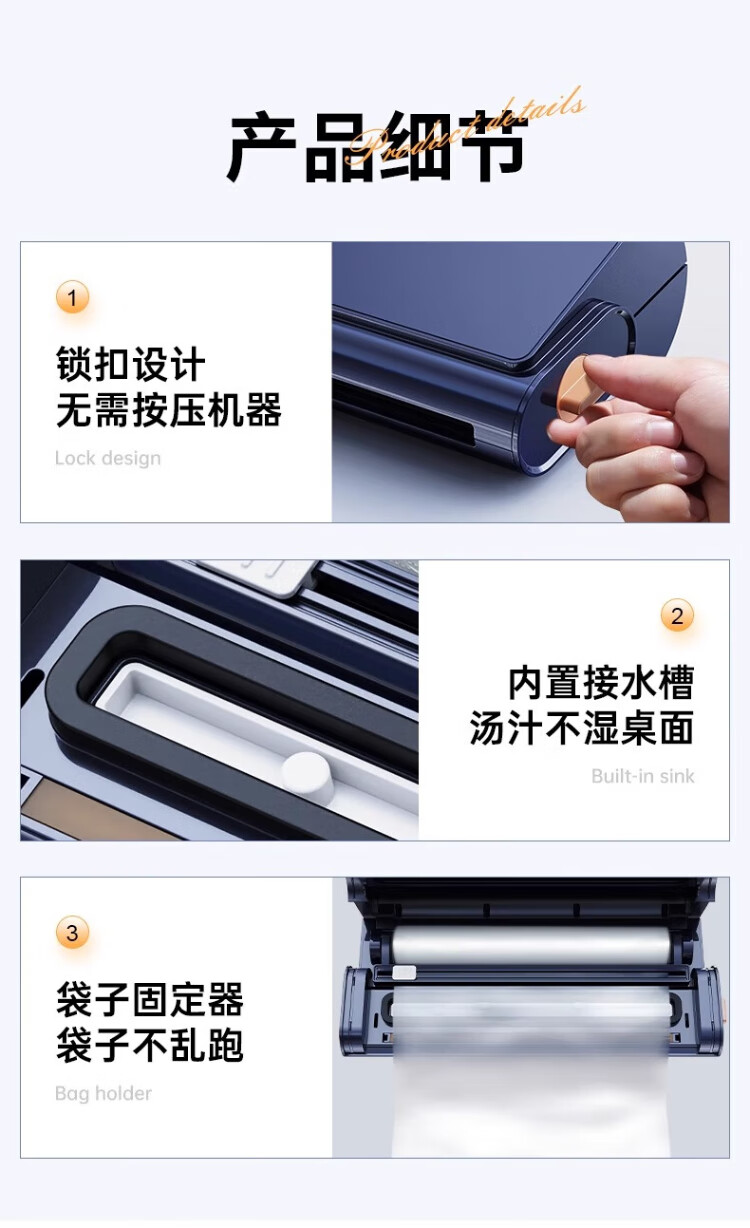 产品细节
Product details

1
锁扣设计
无需按压机器
Lock design

2
内置接水槽
汤汁不湿桌面
Built-in sink

3
袋子固定器
袋子不乱跑
Bag holder