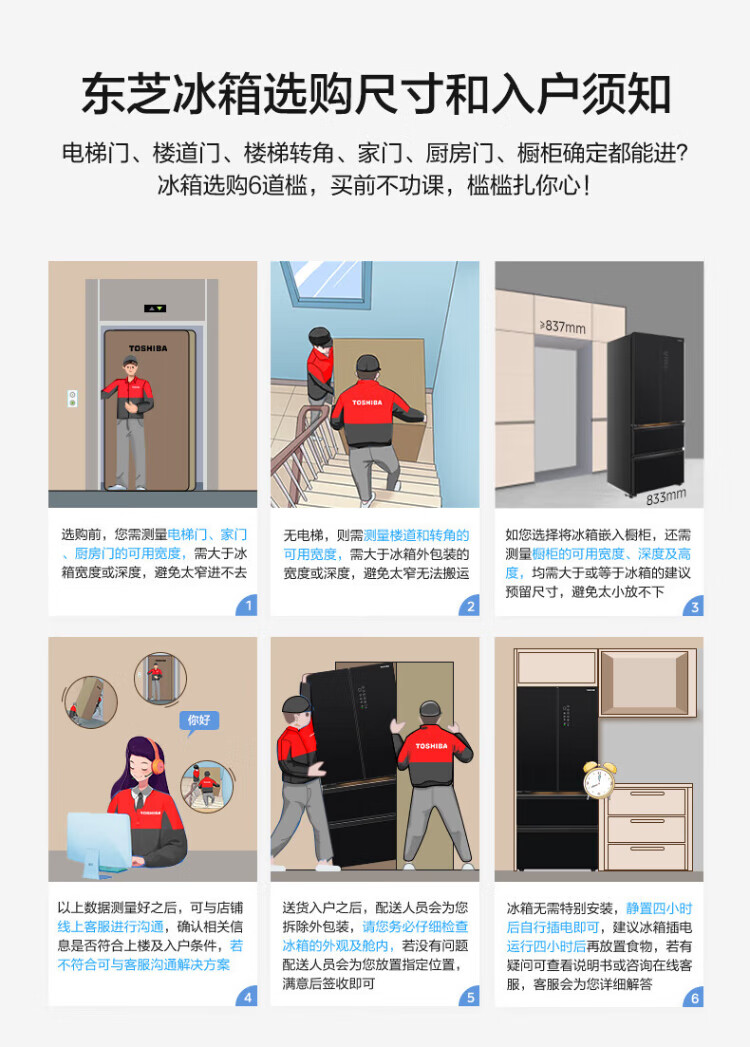 东芝冰箱选购尺寸和入户须知

电梯门、楼道门、楼梯转角、家门、厨房门、橱柜确定都能进?
冰箱选购6道槛，买前不功课，槛槛扎你心!

TOSHIBA

选购前，您需测量电梯门、家门、厨房门的可用宽度，需大于冰箱宽度或深度，避免太窄进不去

1

TOSHIBA

无电梯，则需测量楼道和转角的可用宽度，需大于冰箱外包装的宽度或深度，避免太窄无法搬运

2

≥837mm

833mm

如您选择将冰箱嵌入橱柜，还需测量橱柜的可用宽度、深度及高度，均需大于或等于冰箱的建议预留尺寸，避免太小放不下

3

你好

TOSHIBA

以上数据测量好之后，可与店铺线上客服进行沟通，确认相关信息是否符合上楼及入户条件，若不符合可与客服沟通解决方案

4

TOSHIBA

送货入户之后，配送人员会为您拆除外包装，请您务必仔细检查冰箱的外观及舱内，若没有问题配送人员会为您放置指定位置，满意后签收即可

5

冰箱无需特别安装，静置四小时后自行插电即可，建议冰箱插电运行四小时后再放置食物，若有疑问可查看说明书或咨询在线客服，客服会为您详细解答

6