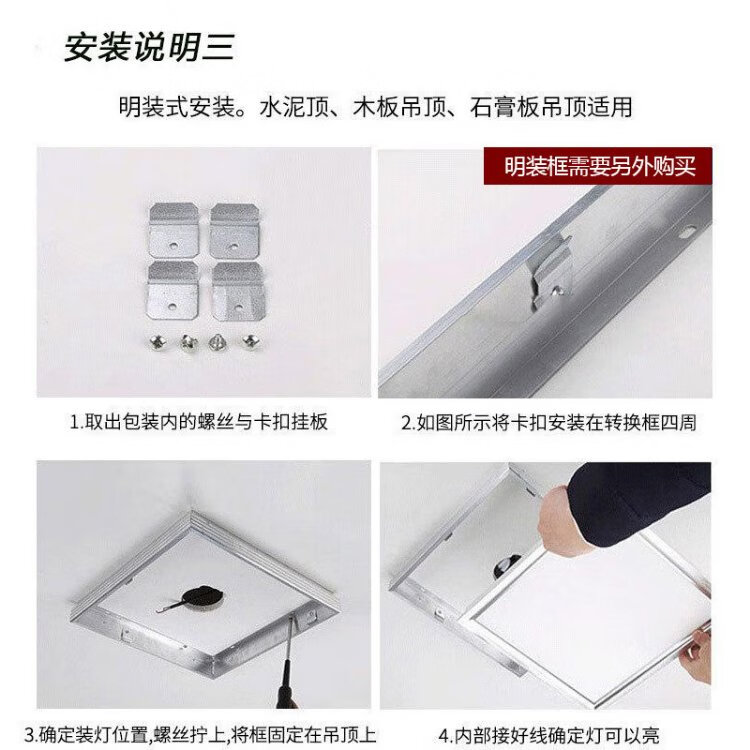 安装说明三

明装式安装。水泥顶、木板吊顶、石膏板吊顶适用

明装框需要另外购买

1.取出包装内的螺丝与卡扣挂板

2.如图所示将卡扣安装在转换框四周

3.确定装灯位置,螺丝拧上,将框固定在吊顶上

4.内部接好线确定灯可以亮