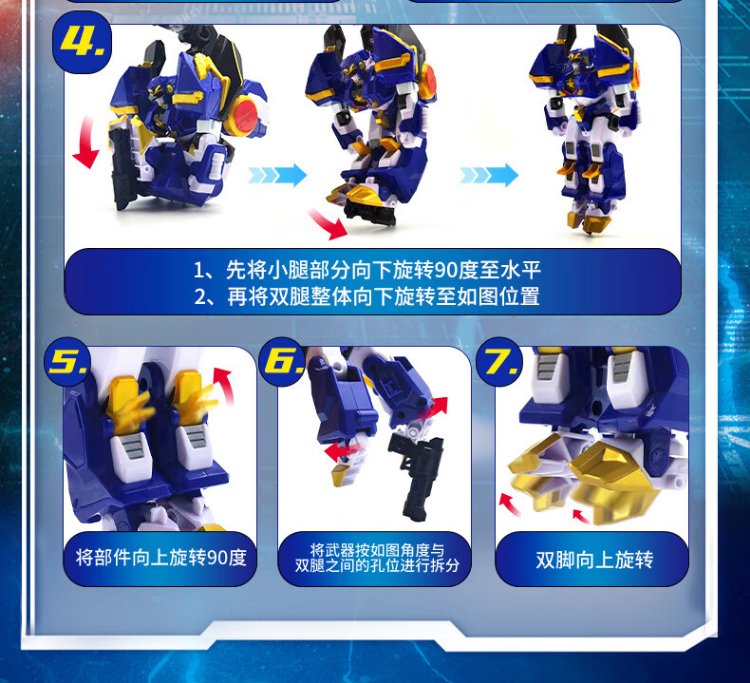 4.

1、先将小腿部分向下旋转90度至水平
2、再将双腿整体向下旋转至如图位置

5.

将部件向上旋转90度

6.

将武器按如图角度与双腿之间的孔位进行拆分

7.

双脚向上旋转