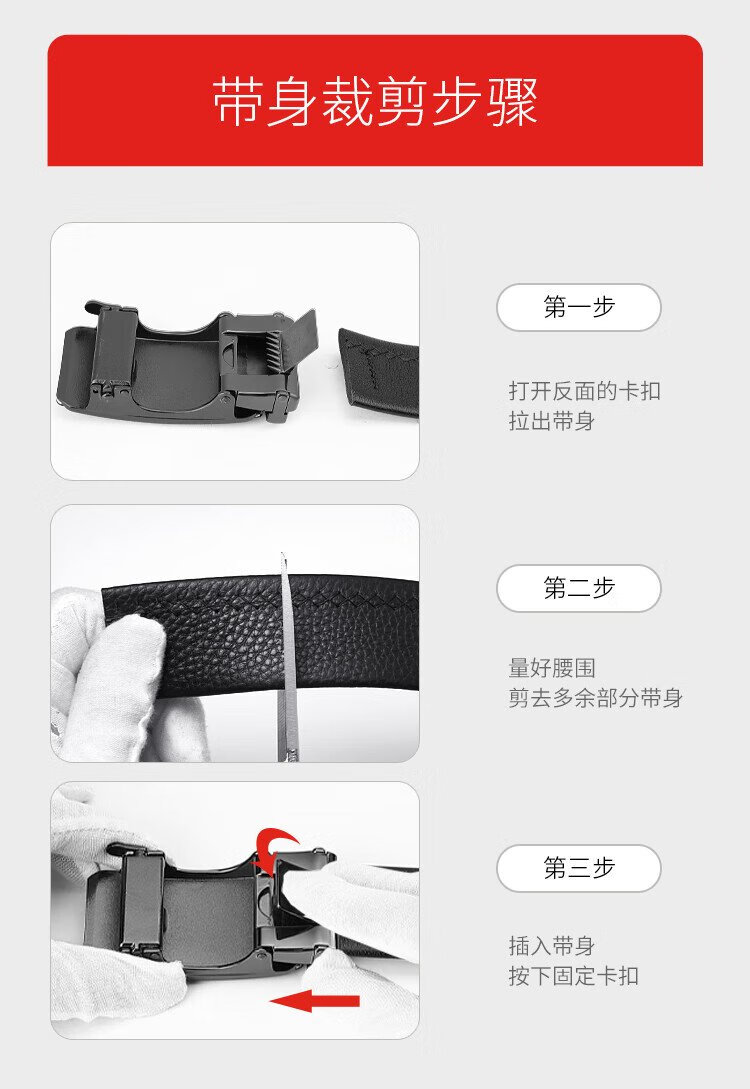 带身裁剪步骤

第一步

打开反面的卡扣
拉出带身

第二步

量好腰围
剪去多余部分带身

第三步

插入带身
按下固定卡扣