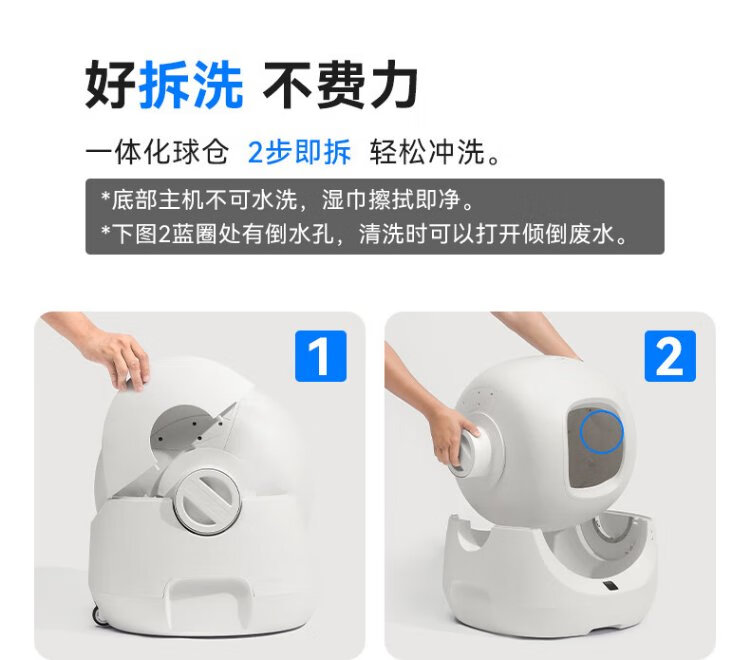 好拆洗 不费力

一体化球仓 2步即拆 轻松冲洗。

*底部主机不可水洗，湿巾擦拭即净。
*下图2蓝圈处有倒水孔，清洗时可以打开倾倒废水。

1

2