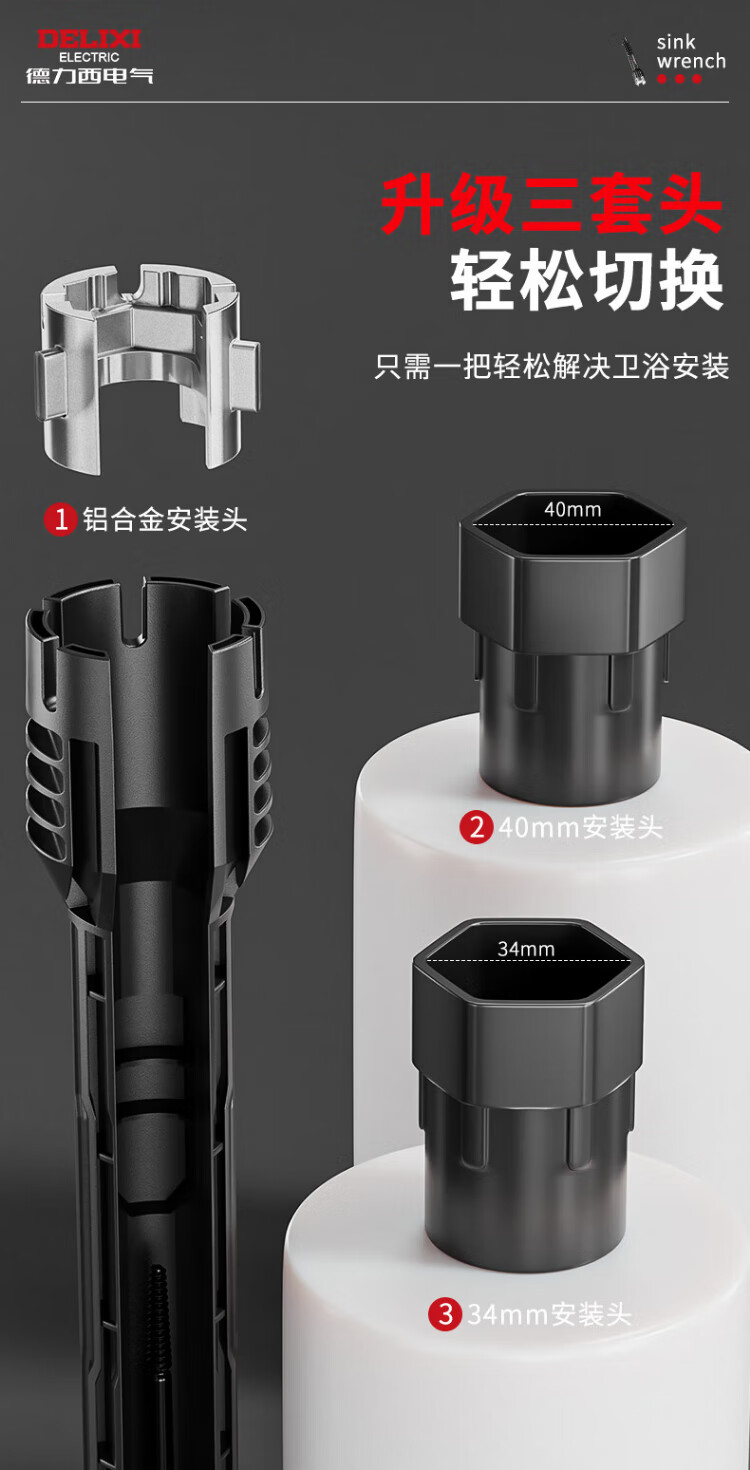 DELIXI
ELECTRIC
德力西电气

sink
wrench

升级三套头
轻松切换

只需一把轻松解决卫浴安装

1 铝合金安装头

40mm

2 40mm安装头

34mm

3 34mm安装头