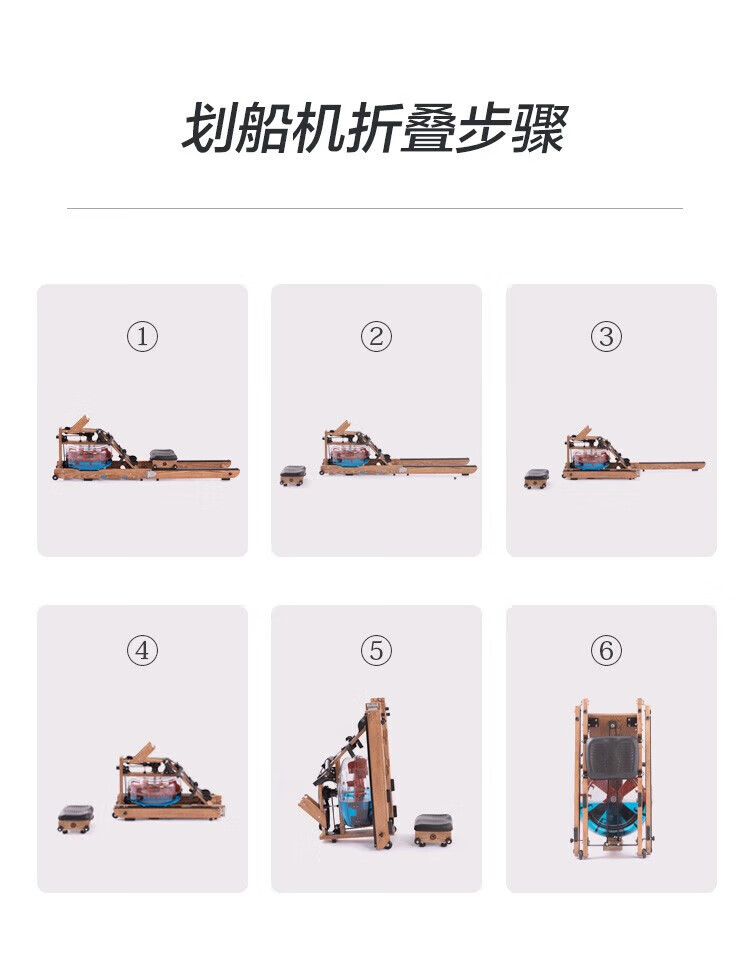 划船机折叠步骤

①

②

③

④

⑤

⑥