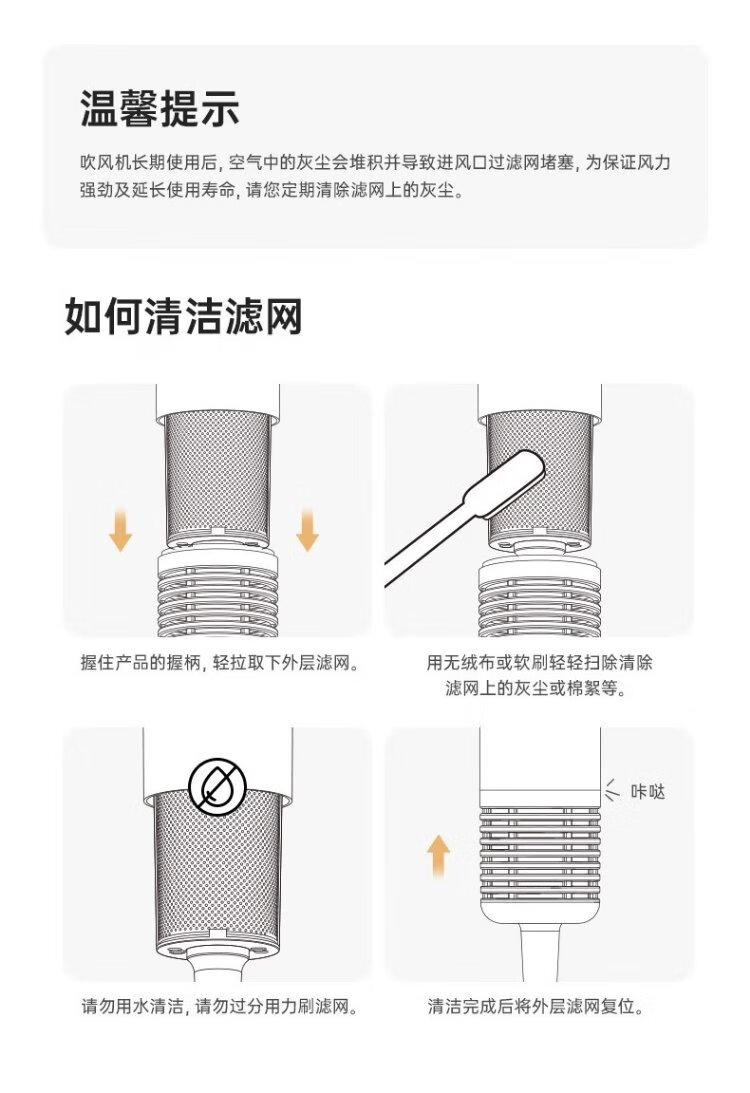 温馨提示

吹风机长期使用后，空气中的灰尘会堆积并导致进风口过滤网堵塞，为保证风力强劲及延长使用寿命，请您定期清除滤网上的灰尘。

如何清洁滤网

握住产品的握柄，轻拉取下外层滤网。

用无绒布或软刷轻轻扫除清除滤网上的灰尘或棉絮等。

请勿用水清洁，请勿过分用力刷滤网。

咔哒

清洁完成后将外层滤网复位。