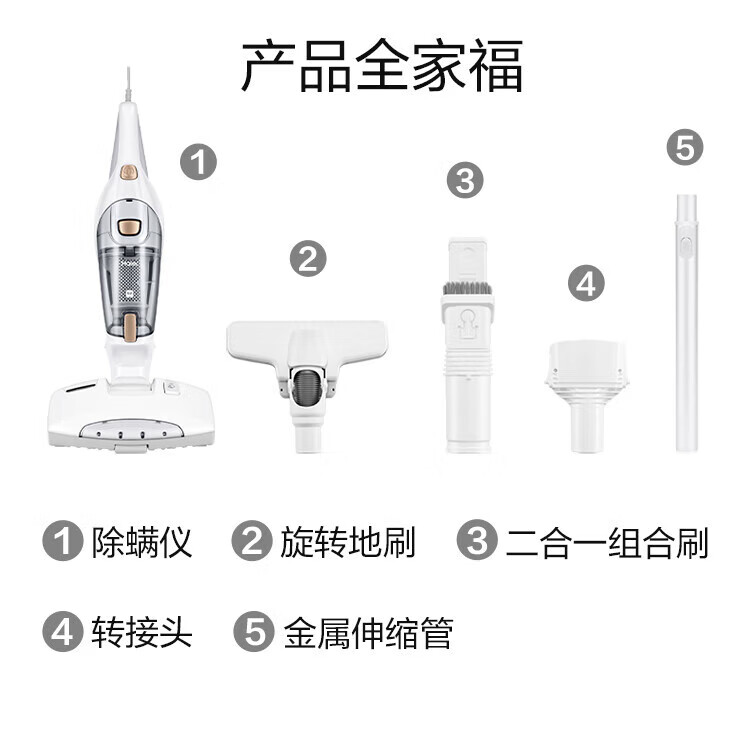 产品全家福

1

2

3

4

5

1 除螨仪 2 旋转地刷 3 二合一组合刷

4 转接头 5 金属伸缩管