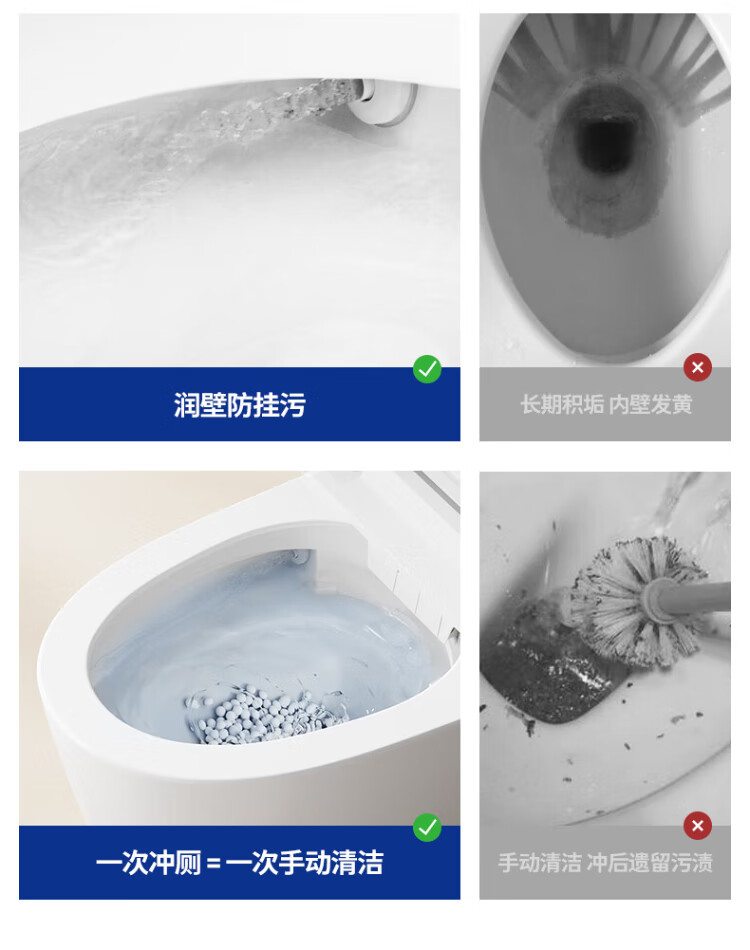 润壁防挂污

长期积垢 内壁发黄

一次冲厕 = 一次手动清洁

手动清洁 冲后遗留污渍