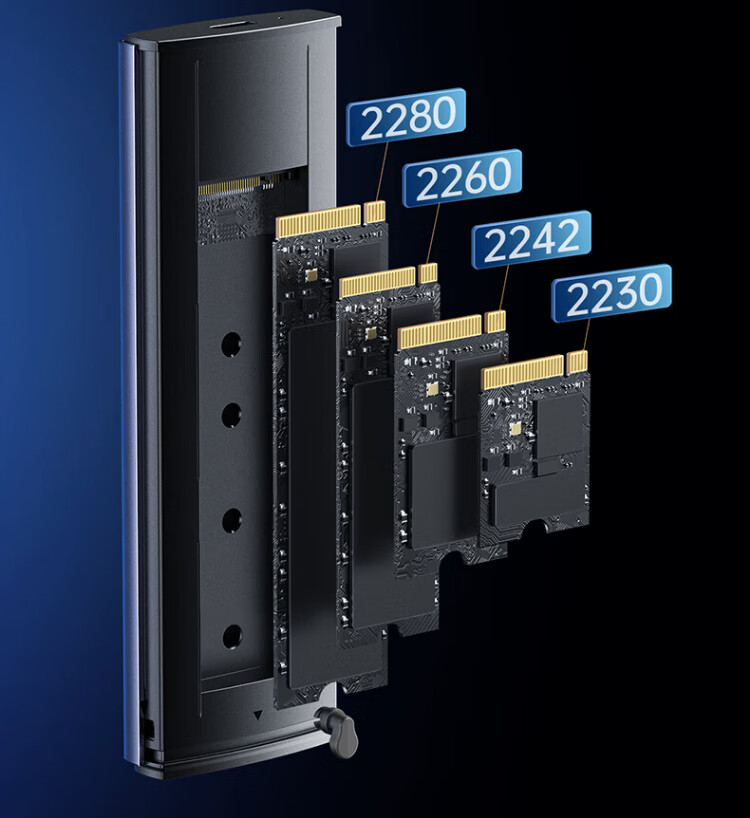 2280
2260
2242
2230