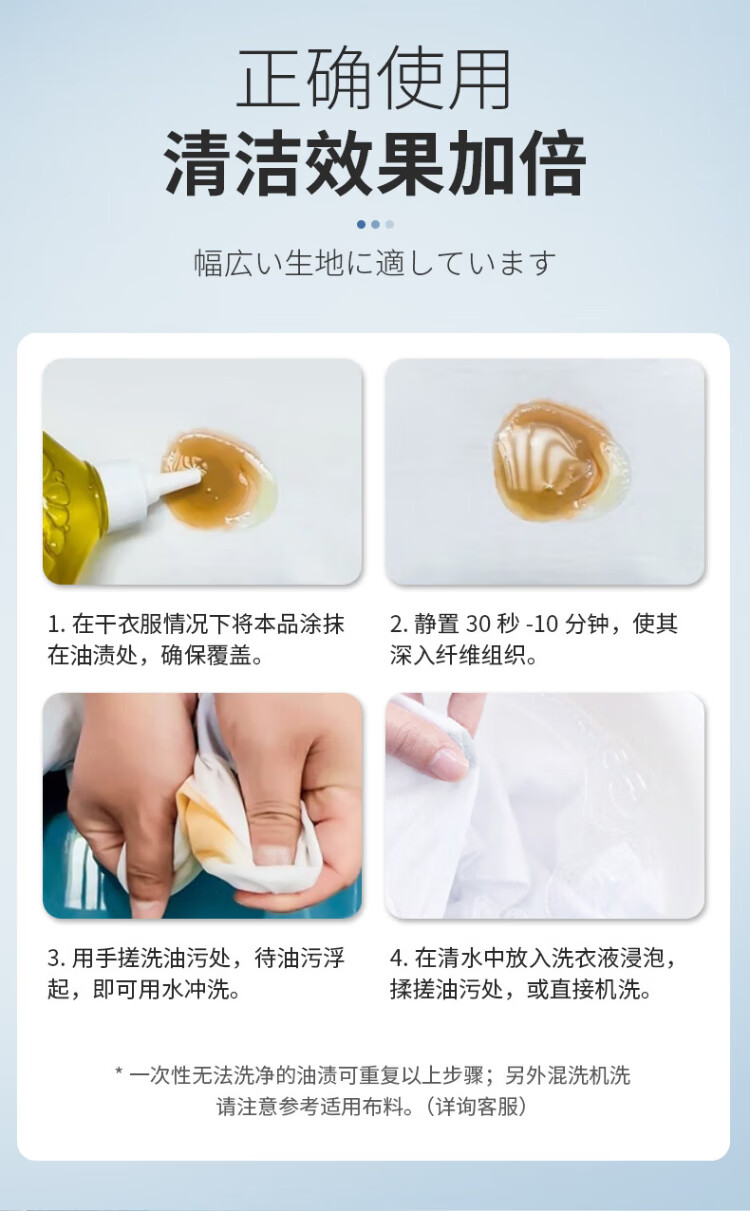 正确使用
清洁效果加倍

幅広い生地に適しています

1. 在干衣服情况下将本品涂抹在油渍处，确保覆盖。

2. 静置 30 秒 -10 分钟，使其深入纤维组织。

3. 用手搓洗油污处，待油污浮起，即可用水冲洗。

4. 在清水中放入洗衣液浸泡，揉搓油污处，或直接机洗。

* 一次性无法洗净的油渍可重复以上步骤；另外混洗机洗请注意参考适用布料。（详询客服）