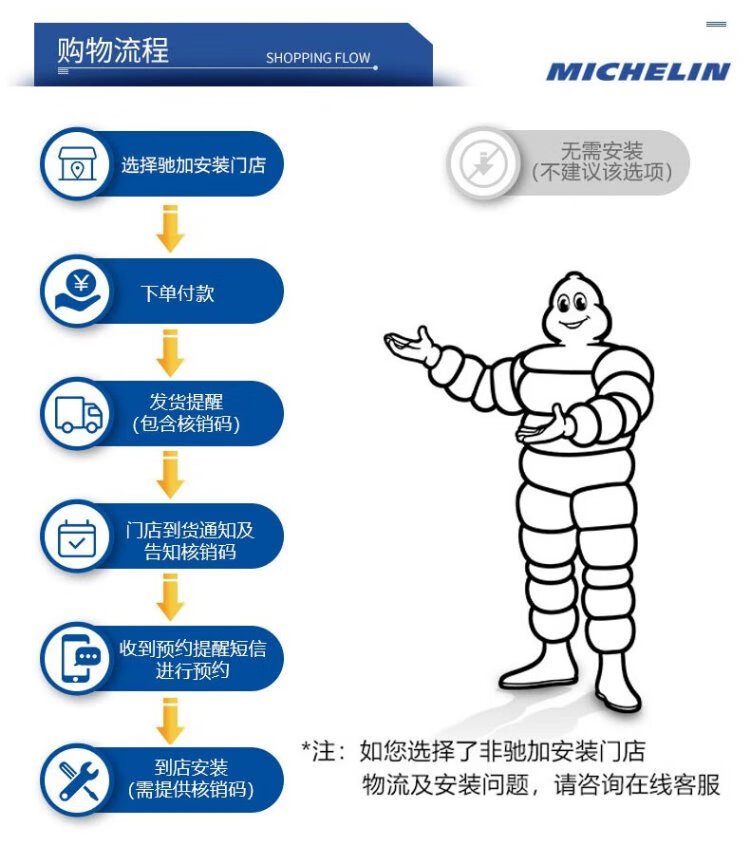 购物流程 SHOPPING FLOW

MICHELIN

选择驰加安装门店

下单付款

发货提醒
(包含核销码)

门店到货通知及
告知核销码

收到预约提醒短信
进行预约

到店安装
(需提供核销码)

无需安装
(不建议该选项)

*注：如您选择了非驰加安装门店
物流及安装问题，请咨询在线客服