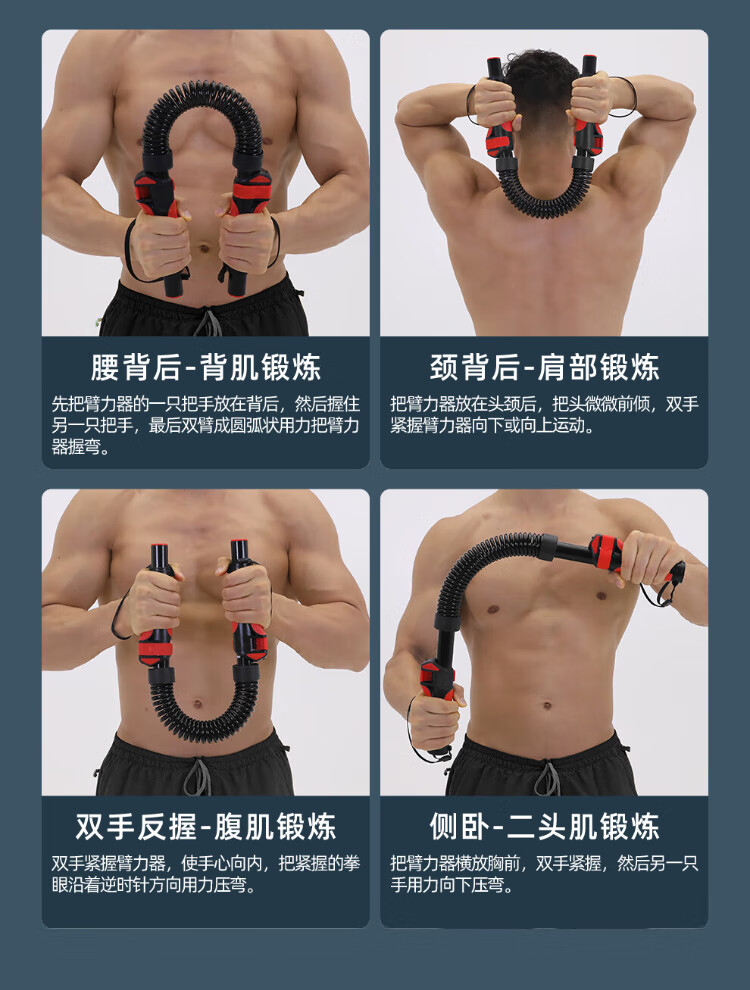 腰背后-背肌锻炼

先把臂力器的一只把手放在背后，然后握住另一只把手，最后双臂成圆弧状用力把臂力器握弯。

颈背后-肩部锻炼

把臂力器放在头颈后，把头微微前倾，双手紧握臂力器向下或向上运动。

双手反握-腹肌锻炼

双手紧握臂力器，使手心向内，把紧握的拳眼沿着逆时针方向用力压弯。

侧卧-二头肌锻炼

把臂力器横放胸前，双手紧握，然后另一只手用力向下压弯。