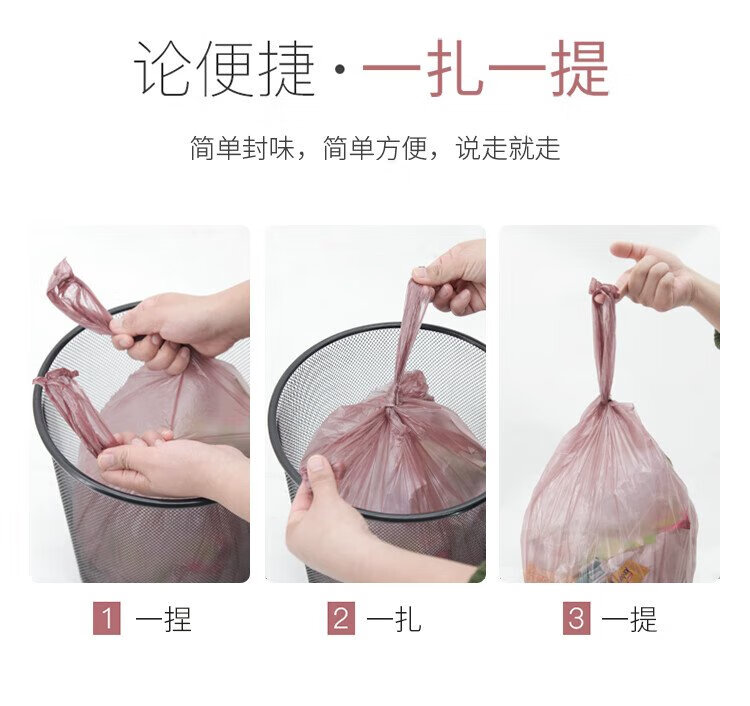 论便捷·一扎一提

简单封味，简单方便，说走就走

1 一捏

2 一扎

3 一提