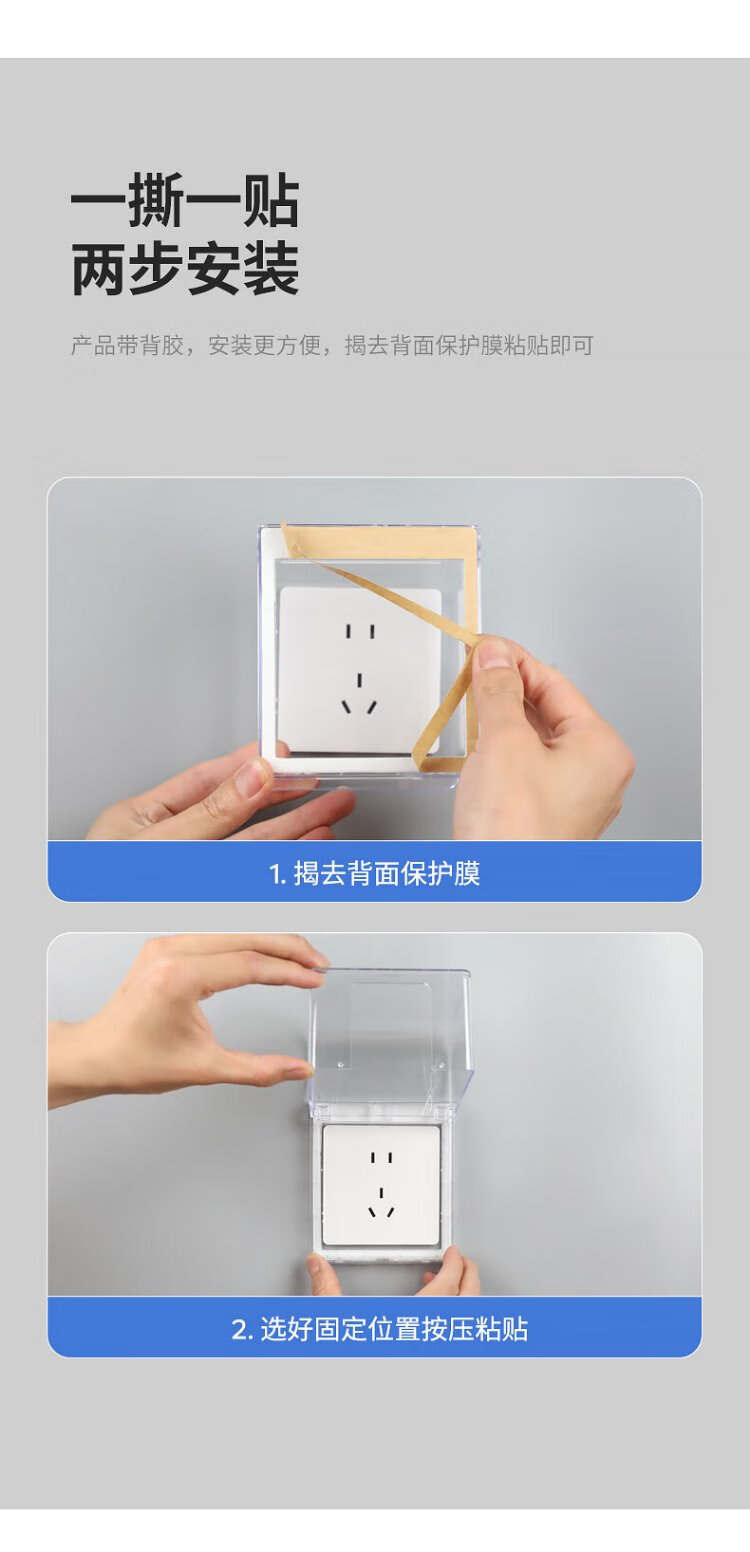 一撕一贴
两步安装

产品带背胶，安装更方便，揭去背面保护膜粘贴即可

1. 揭去背面保护膜

2. 选好固定位置按压粘贴