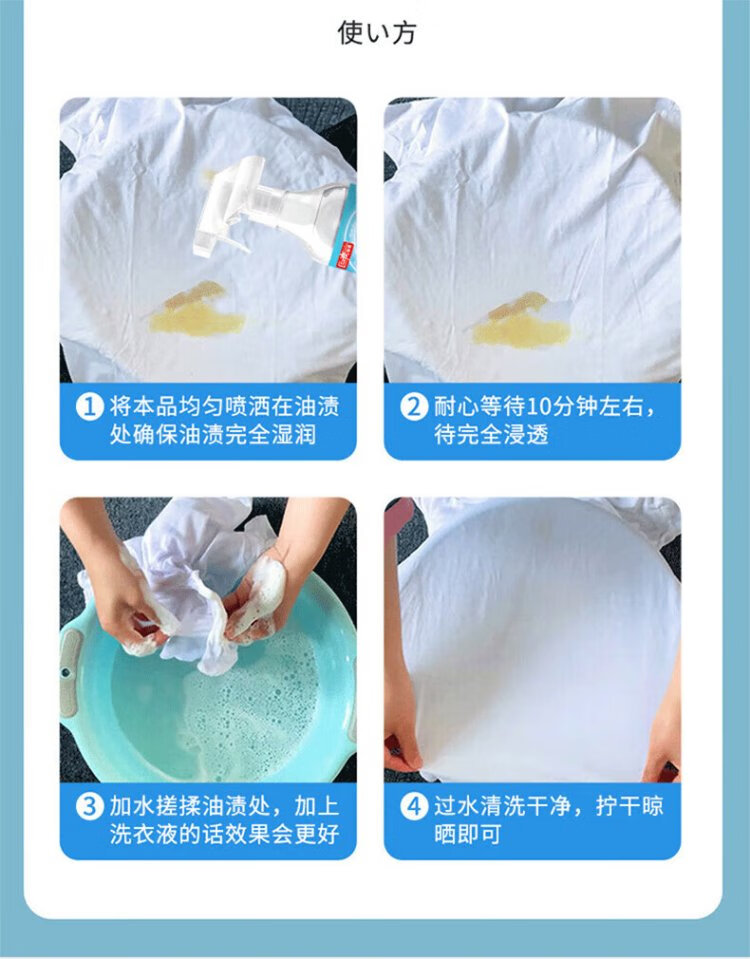 使い方

1 将本品均匀喷洒在油渍处确保油渍完全湿润

2 耐心等待10分钟左右，待完全浸透

3 加水搓揉油渍处，加上洗衣液的话效果会更好

4 过水清洗干净，拧干晾晒即可