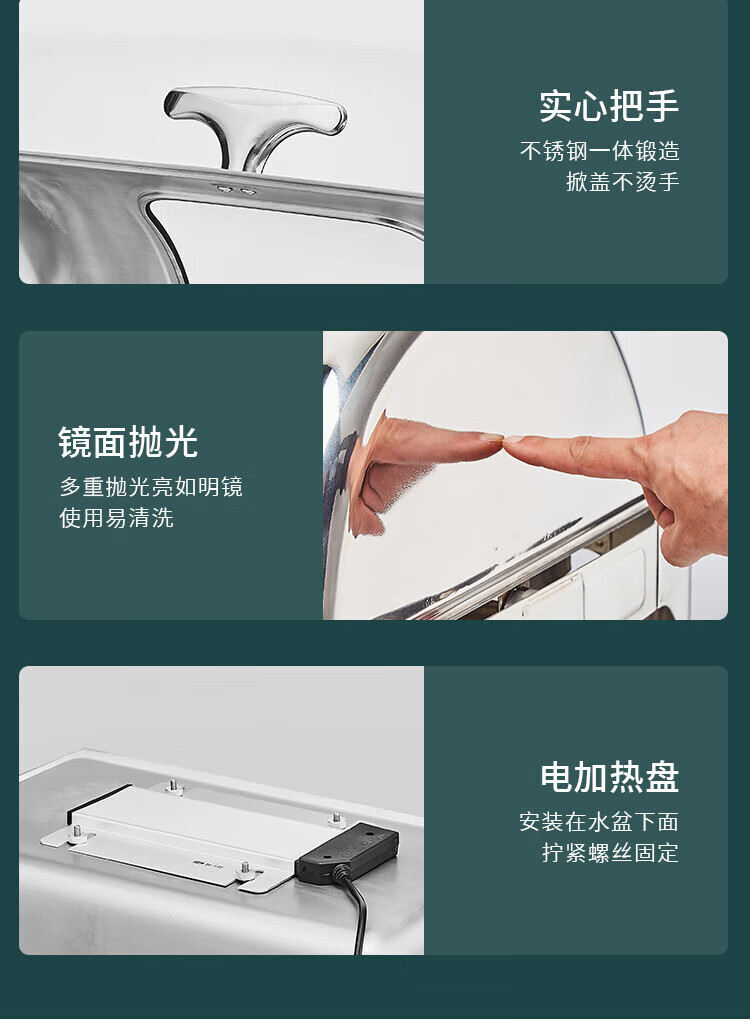 实心把手
不锈钢一体锻造
掀盖不烫手

镜面抛光
多重抛光亮如明镜
使用易清洗

电加热盘
安装在水盆下面
拧紧螺丝固定