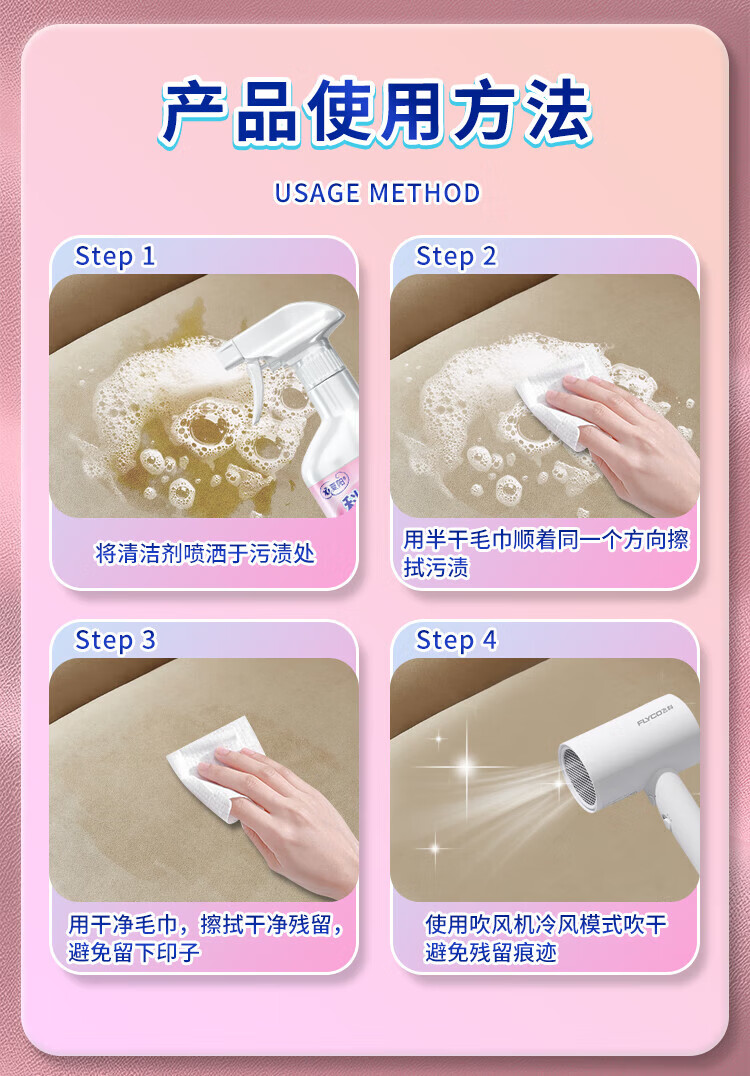 产品使用方法

USAGE METHOD

Step 1

将清洁剂喷洒于污渍处

Step 2

用半干毛巾顺着同一个方向擦拭污渍

Step 3

用干净毛巾，擦拭干净残留，避免留下印子

Step 4

FLYCO

使用吹风机冷风模式吹干避免残留痕迹