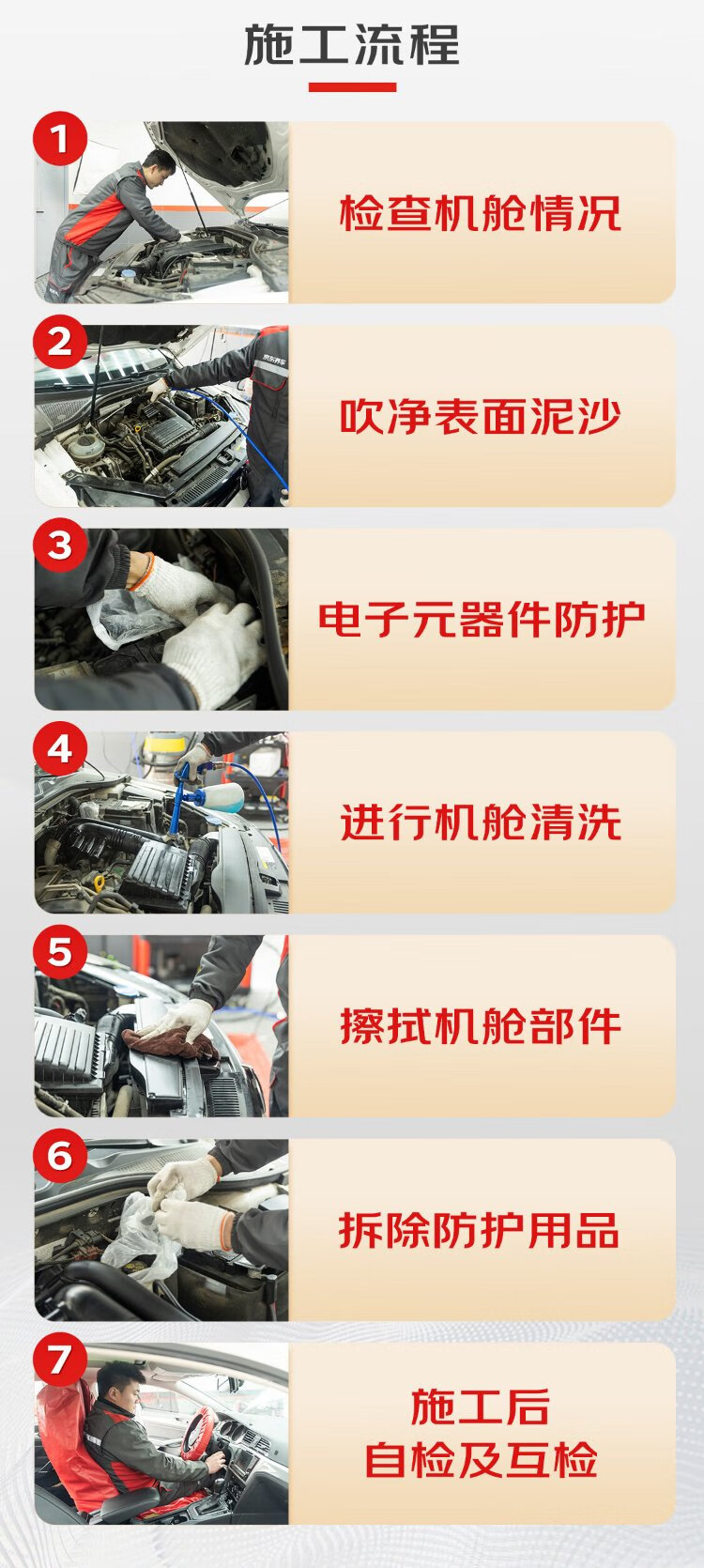 施工流程

1
检查机舱情况

2
吹净表面泥沙

3
电子元器件防护

4
进行机舱清洗

5
擦拭机舱部件

6
拆除防护用品

7
施工后
自检及互检