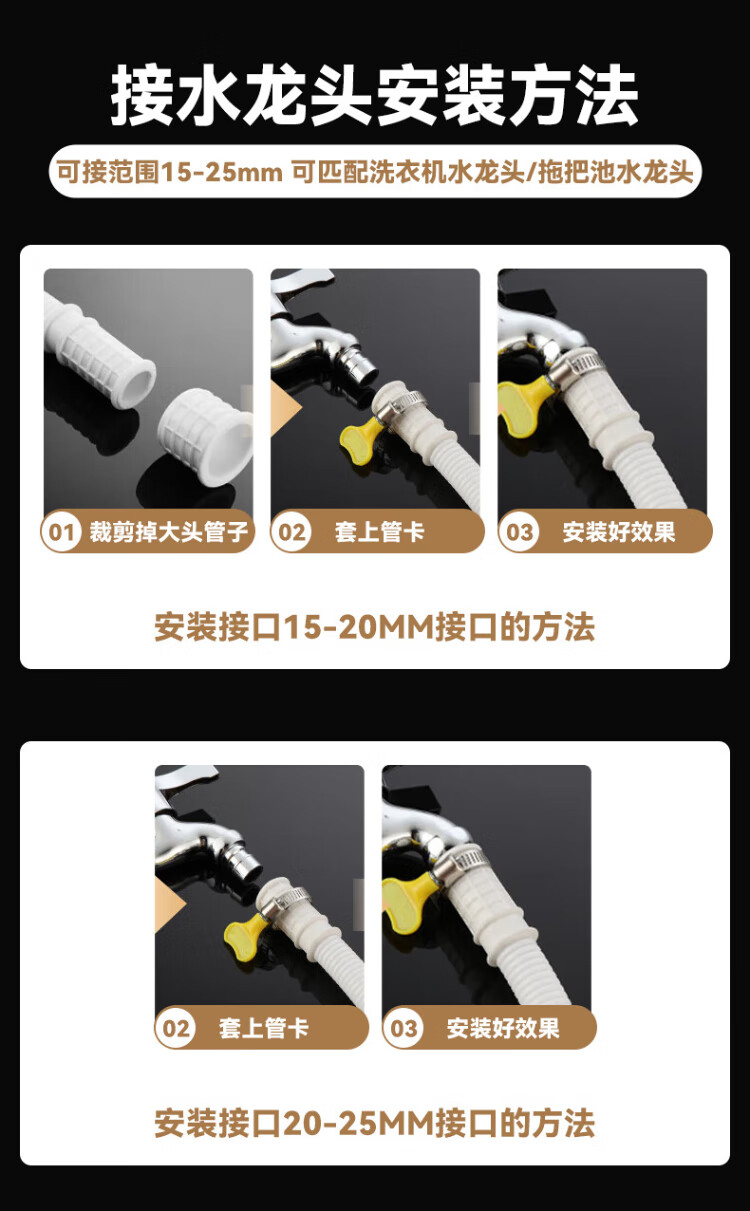 接水龙头安装方法

可接范围15-25mm 可匹配洗衣机水龙头/拖把池水龙头

01 裁剪掉大头管子

02 套上管卡

03 安装好效果

安装接口15-20MM接口的方法

02 套上管卡

03 安装好效果

安装接口20-25MM接口的方法