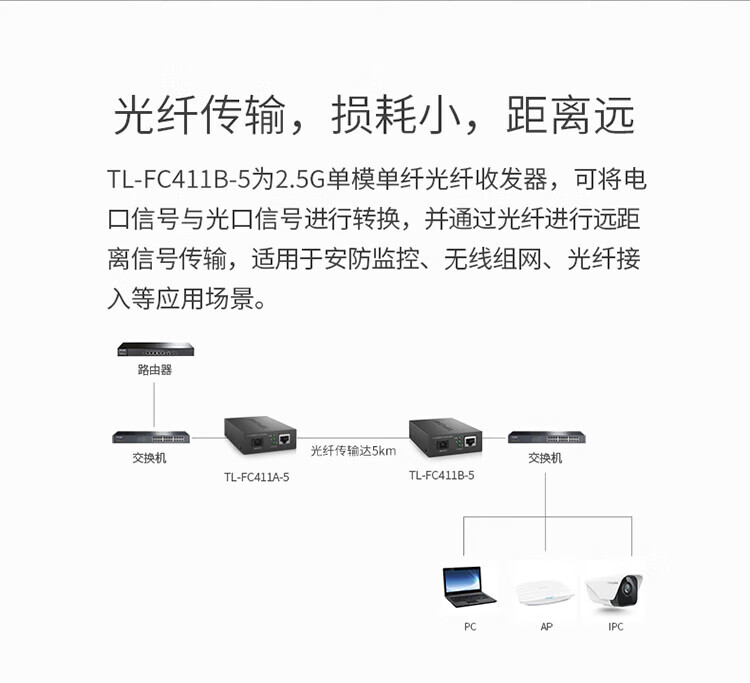 光纤传输，损耗小，距离远

TL-FC411B-5为2.5G单模单纤光纤收发器，可将电口信号与光口信号进行转换，并通过光纤进行远距离信号传输，适用于安防监控、无线组网、光纤接入等应用场景。

路由器

交换机

TL-FC411A-5

光纤传输达5km

TL-FC411B-5

交换机

PC

AP

IPC