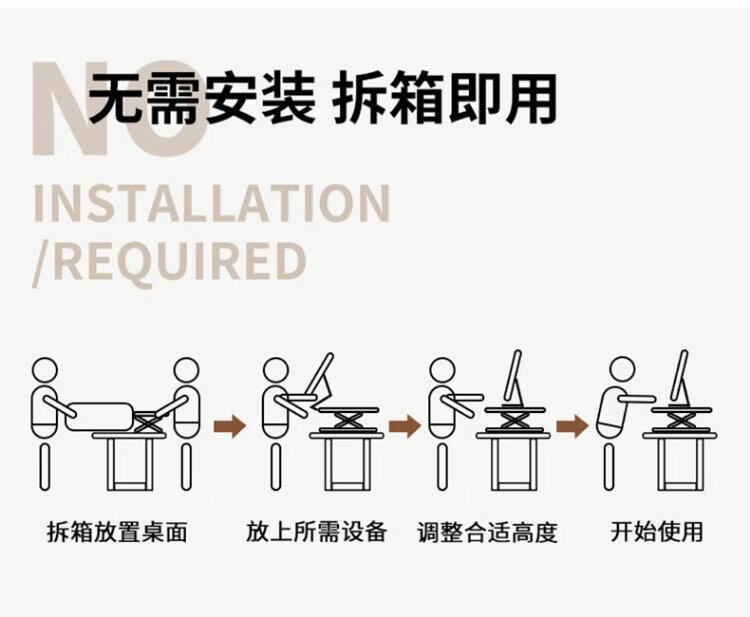 NO
无需安装 拆箱即用

INSTALLATION
/REQUIRED

拆箱放置桌面 放上所需设备 调整合适高度 开始使用