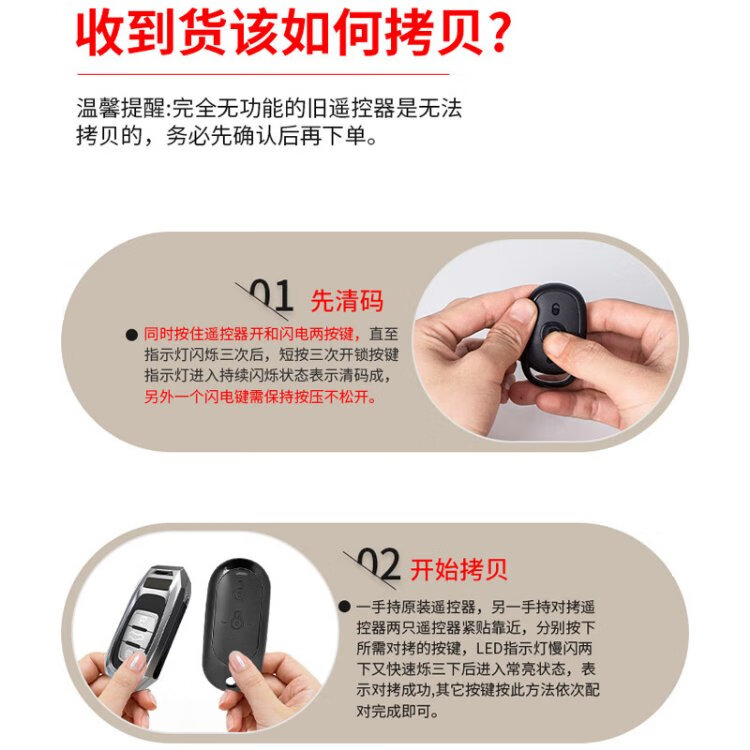 收到货该如何拷贝？

温馨提醒:完全无功能的旧遥控器是无法拷贝的，务必先确认后再下单。

01 先清码

● 同时按住遥控器开和闪电两按键，直至指示灯闪烁三次后，短按三次开锁按键指示灯进入持续闪烁状态表示清码成，另外一个闪电键需保持按压不松开。

02 开始拷贝

● 一手持原装遥控器，另一手持对拷遥控器两只遥控器紧贴靠近，分别按下所需对拷的按键，LED指示灯慢闪两下又快速烁三下后进入常亮状态，表示对拷成功,其它按键按此方法依次配对完成即可。