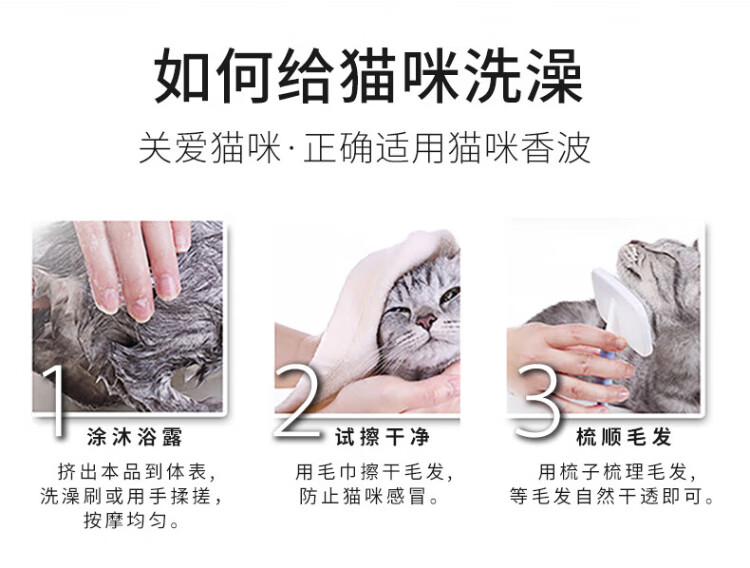 如何给猫咪洗澡

关爱猫咪·正确适用猫咪香波

1 涂沐浴露

挤出本品到体表，洗澡刷或用手揉搓，按摩均匀。

2 试擦干净

用毛巾擦干毛发，防止猫咪感冒。

3 梳顺毛发

用梳子梳理毛发，等毛发自然干透即可。